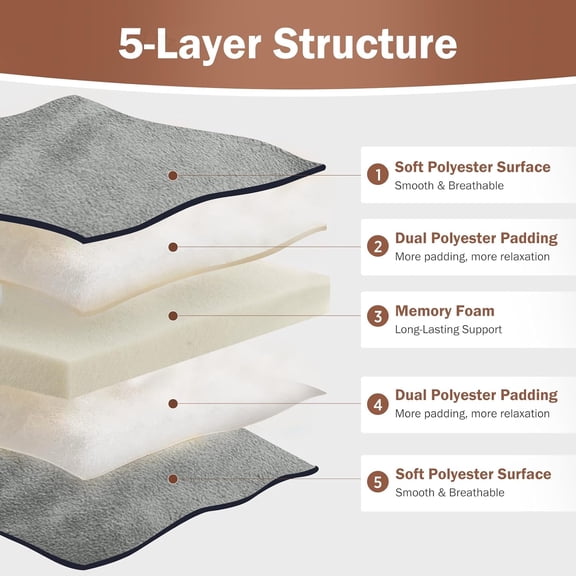 5-Layer Structure

1 Soft Polyester Surface
Smooth & Breathable

2 Dual Polyester Padding
More padding, more relaxation

3 Memory Foam
Long-Lasting Support

4 Dual Polyester Padding
More padding, more relaxation

5 Soft Polyester Surface
Smooth & Breathable