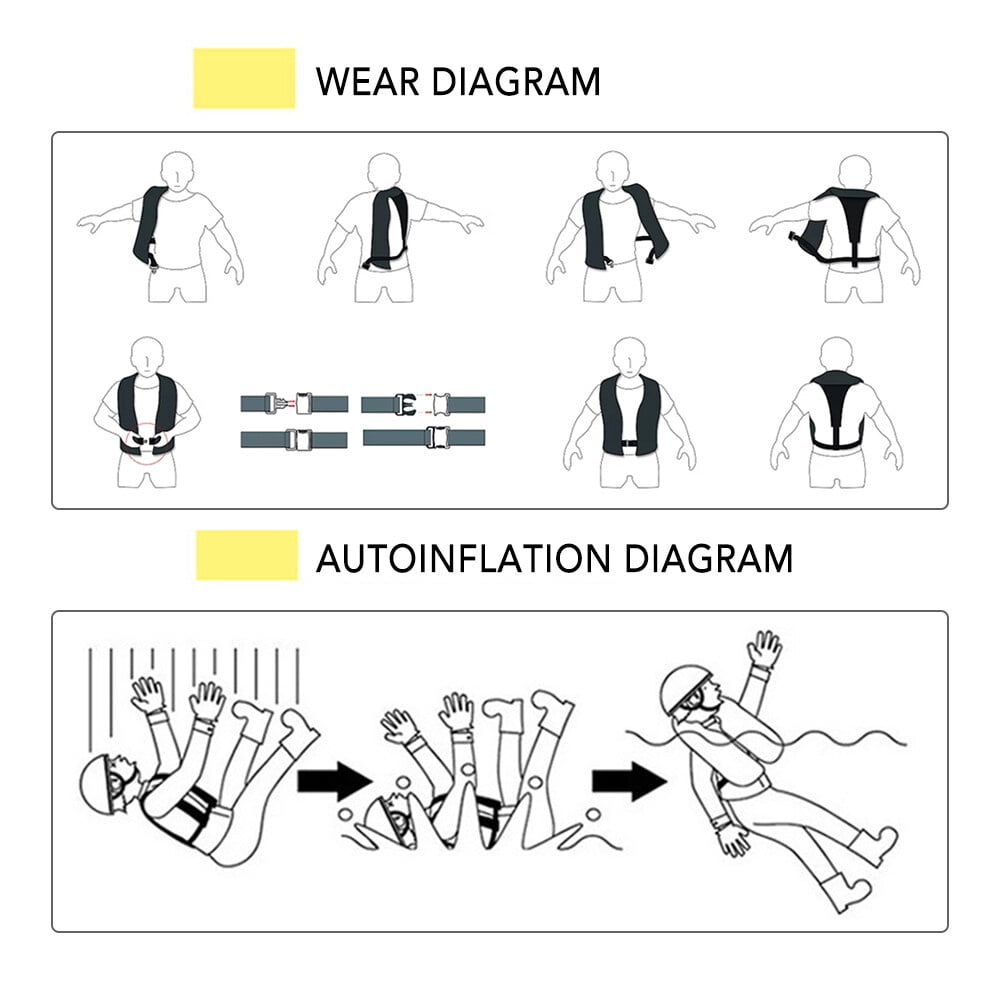 WEAR DIAGRAM

AUTOINFLATION DIAGRAM