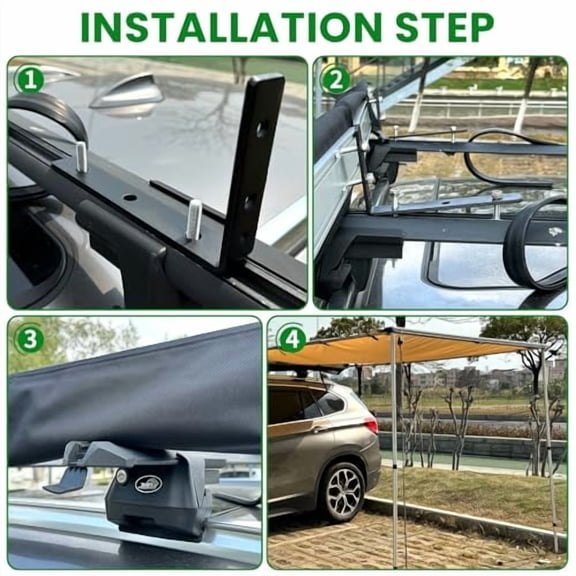 INSTALLATION STEP

1

2

3

4