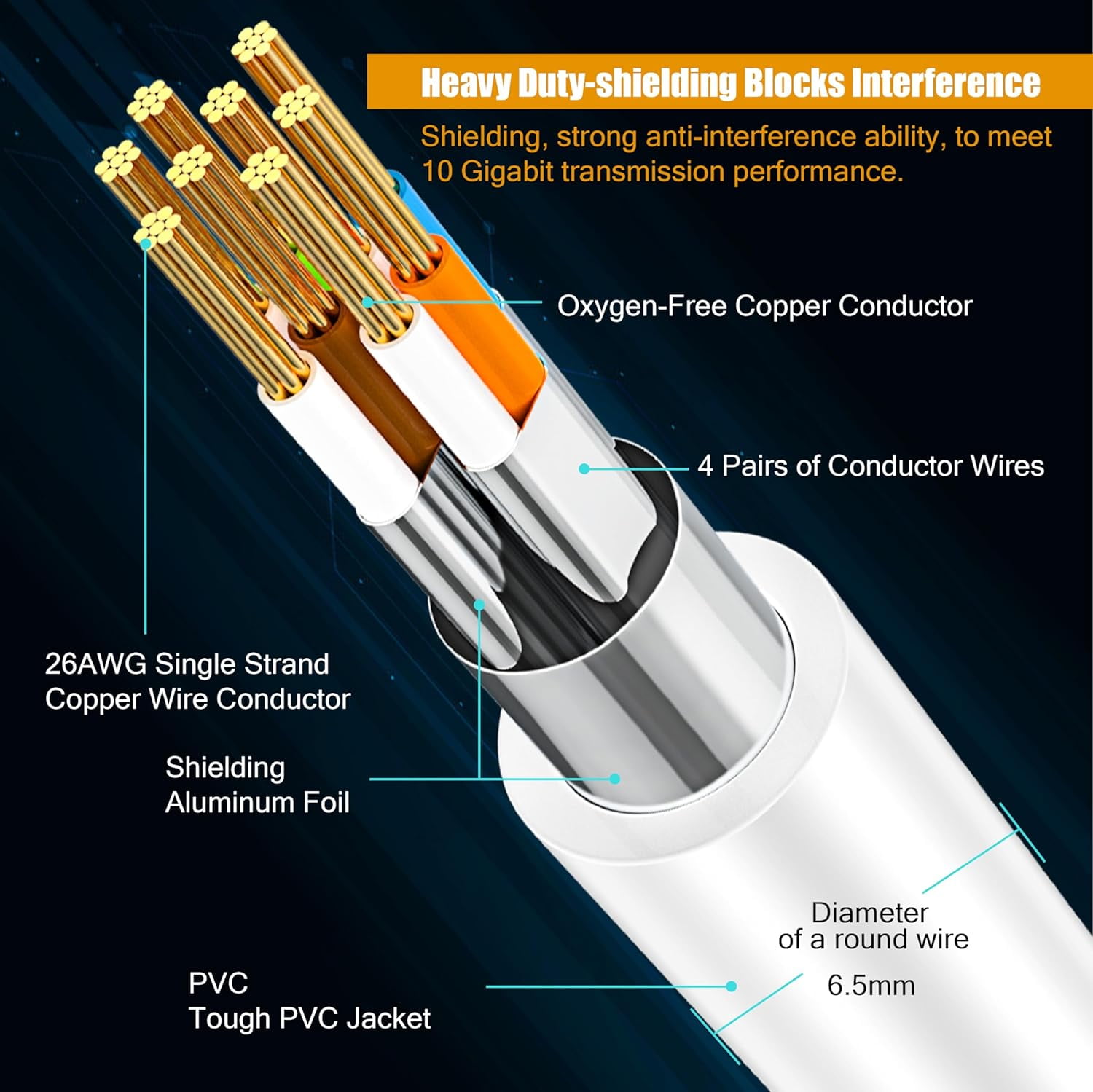 Heavy Duty-shielding Blocks Interference

Shielding, strong anti-interference ability, to meet 10 Gigabit transmission performance.

Oxygen-Free Copper Conductor

4 Pairs of Conductor Wires

26AWG Single Strand Copper Wire Conductor

Shielding Aluminum Foil

Diameter of a round wire

6.5mm

PVC
Tough PVC Jacket