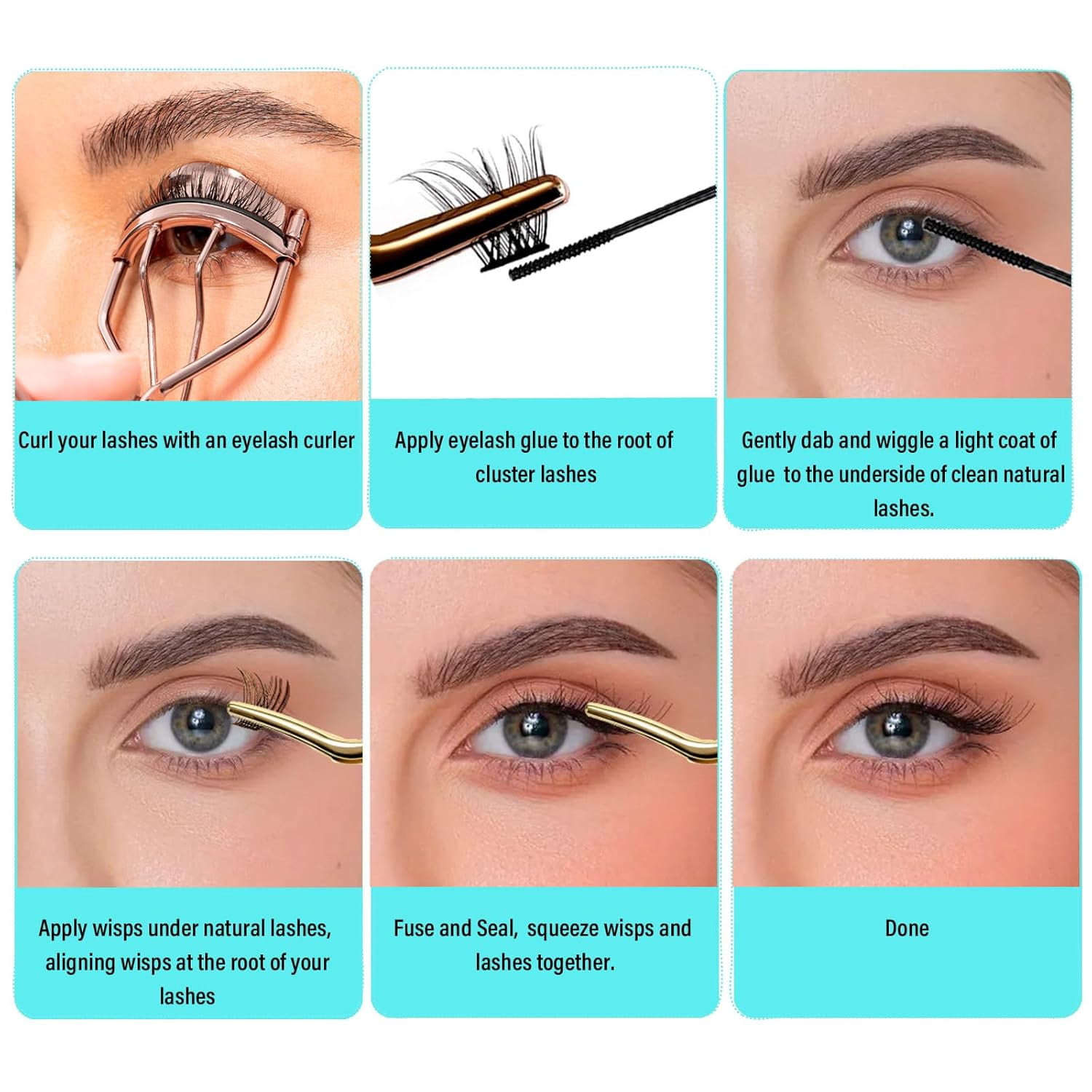 Curl your lashes with an eyelash curler

Apply eyelash glue to the root of cluster lashes

Gently dab and wiggle a light coat of glue to the underside of clean natural lashes.

Apply wisps under natural lashes, aligning wisps at the root of your lashes

Fuse and Seal, squeeze wisps and lashes together.

Done