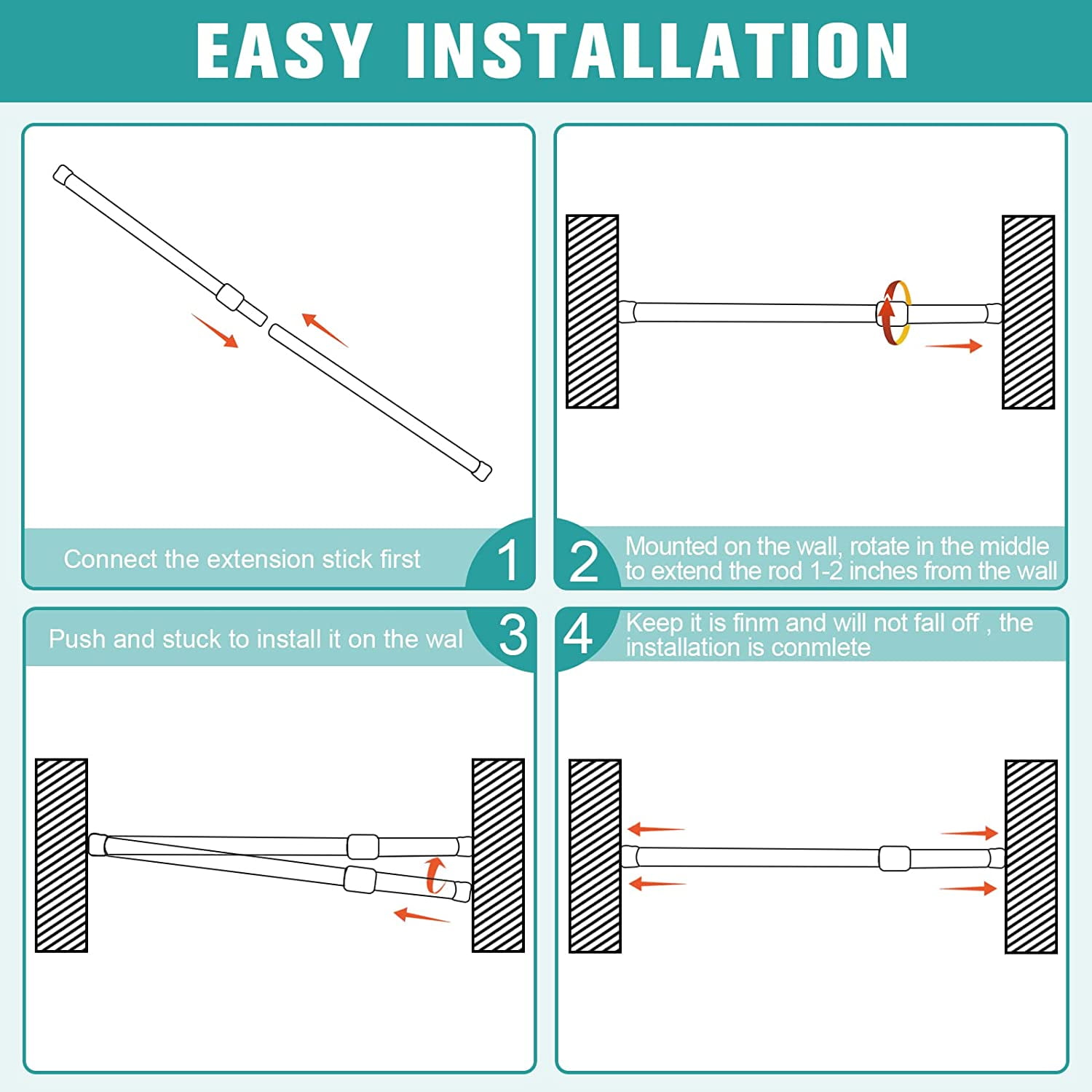 EASY INSTALLATION

Connect the extension stick first

1

2

Mounted on the wall, rotate in the middle to extend the rod 1-2 inches from the wall

Push and stuck to install it on the wal

3

4

Keep it is finm and will not fall off , the installation is conmlete