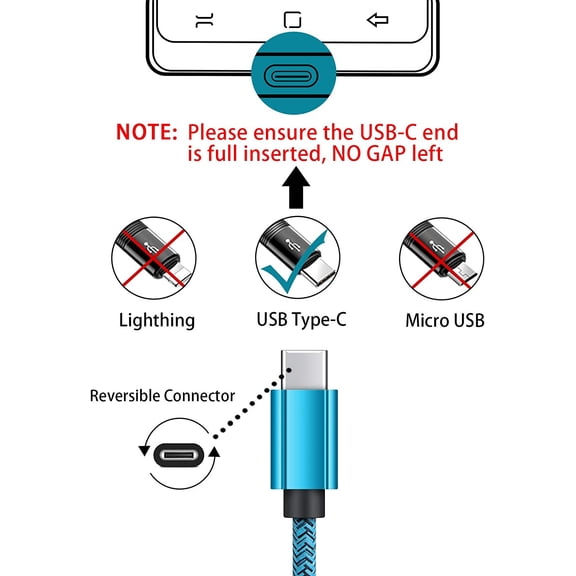 NOTE: Please ensure the USB-C end is full inserted, NO GAP left

Lighthing

USB Type-C

Micro USB

Reversible Connector