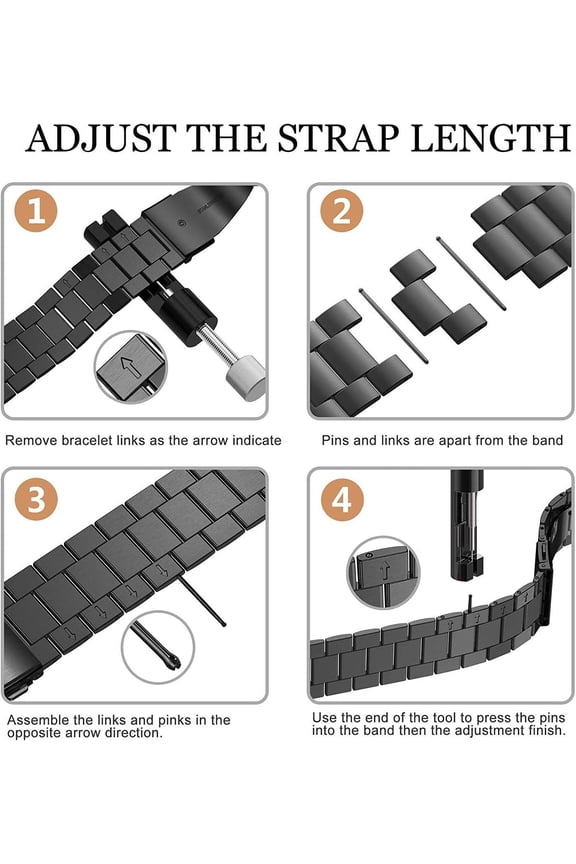 ADJUST THE STRAP LENGTH

1

Remove bracelet links as the arrow indicate

2

Pins and links are apart from the band

3

Assemble the links and pinks in the opposite arrow direction.

4

Use the end of the tool to press the pins into the band then the adjustment finish.