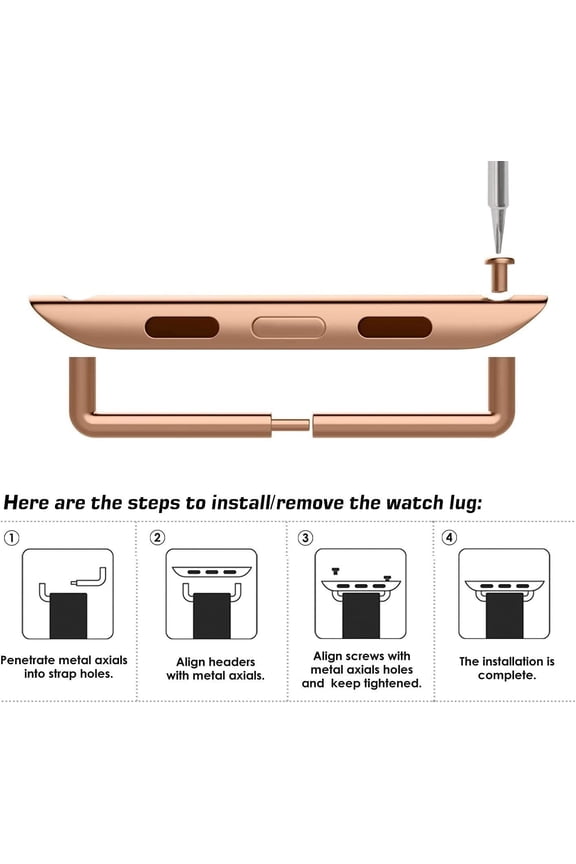 Here are the steps to install/remove the watch lug:

①

Penetrate metal axials into strap holes.

②

Align headers with metal axials.

③

Align screws with metal axials holes and keep tightened.

④

The installation is complete.