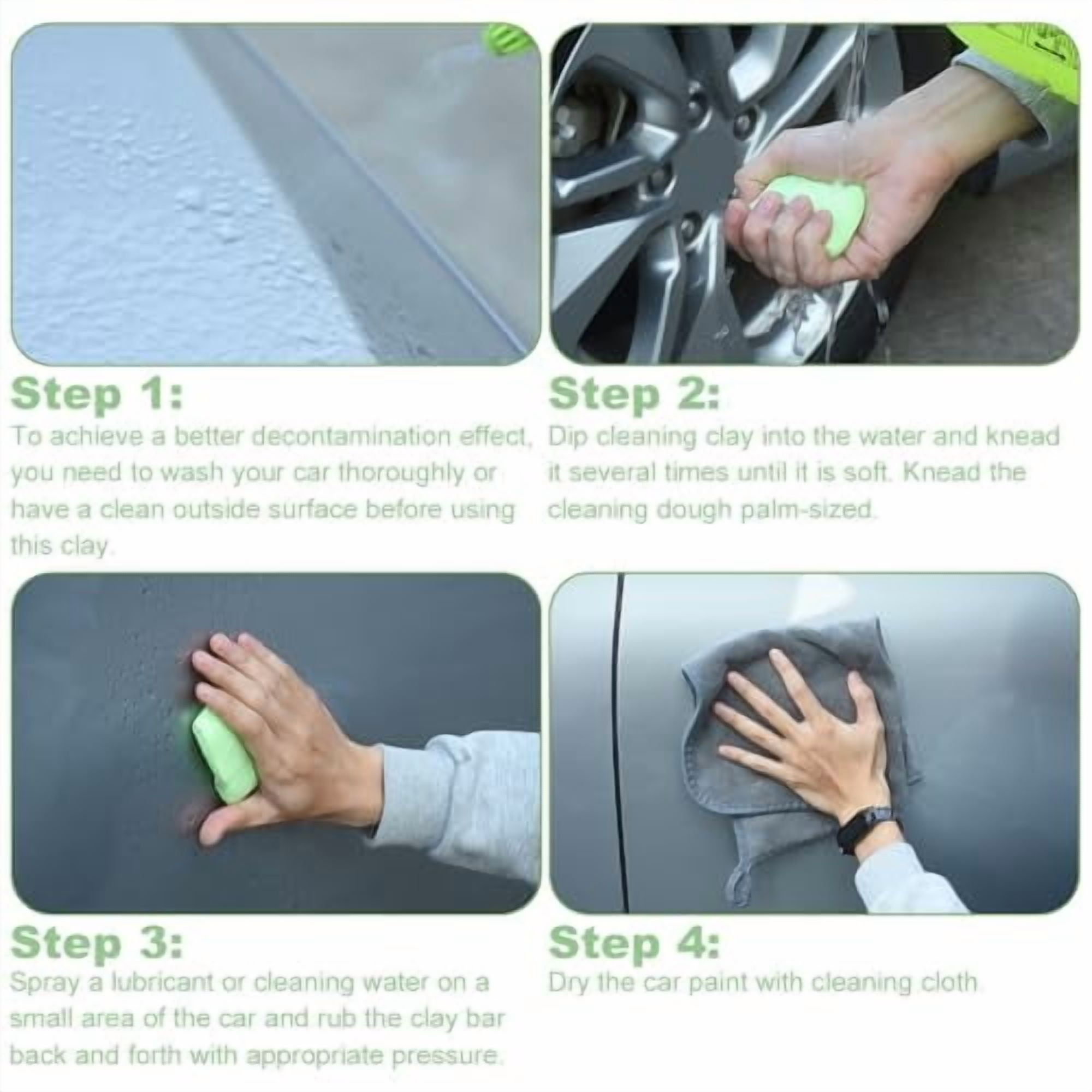 Step 1:
To achieve a better decontamination effect, you need to wash your car thoroughly or have a clean outside surface before using this clay.

Step 2:
Dip cleaning clay into the water and knead it several times until it is soft. Knead the cleaning dough palm-sized.

Step 3:
Spray a lubricant or cleaning water on a small area of the car and rub the clay bar back and forth with appropriate pressure.

Step 4:
Dry the car paint with cleaning cloth