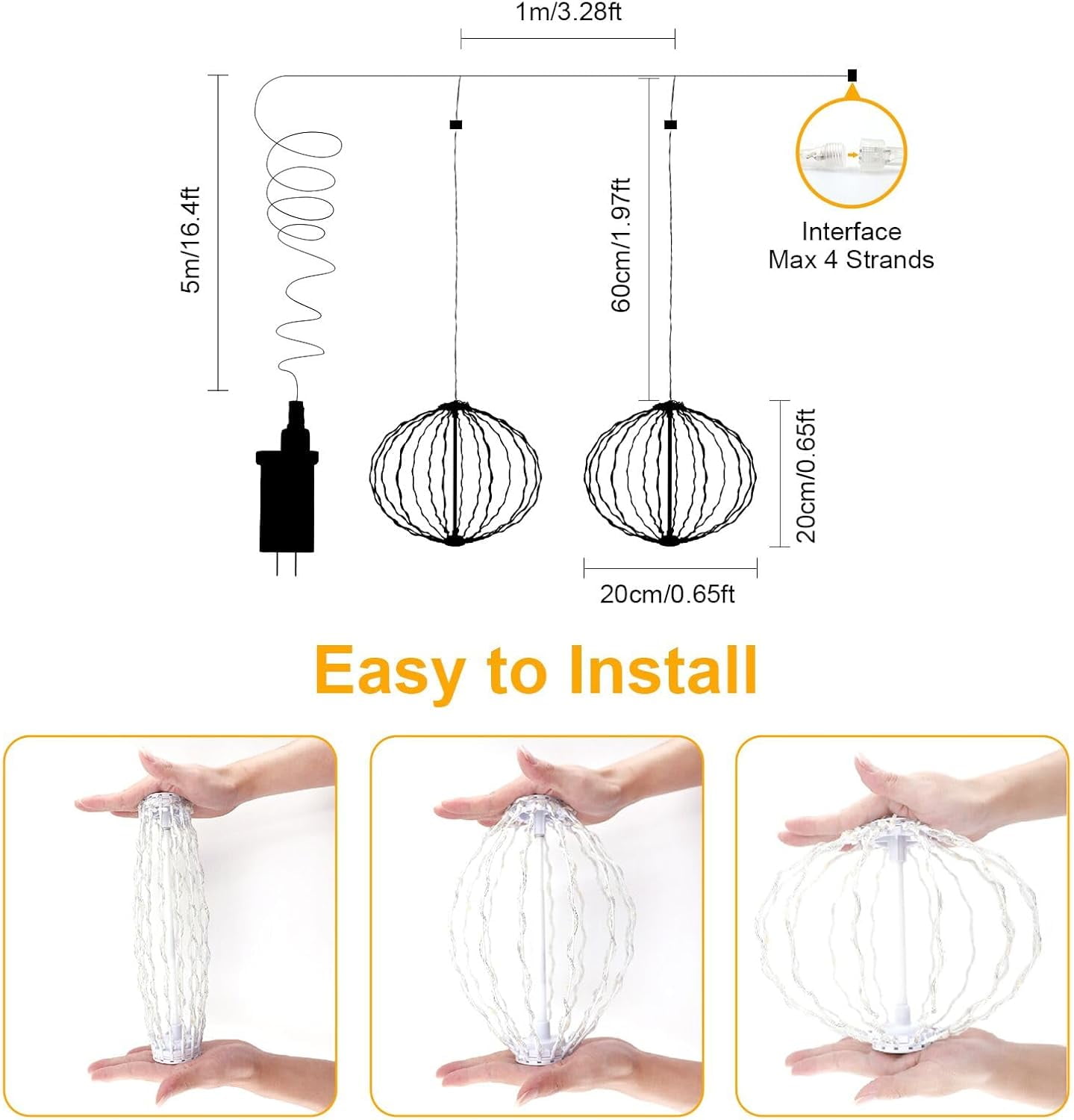 1m/3.28ft

5m/16.4ft

60cm/1.97ft

Interface
Max 4 Strands

20cm/0.65ft

20cm/0.65ft

Easy to Install