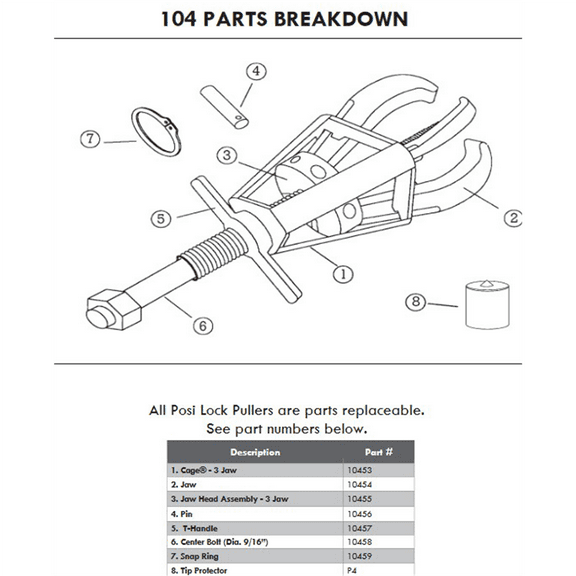 104 PARTS BREAKDOWN

4
7
3
5
2
1
8
6

All Posi Lock Pullers are parts replaceable.
See part numbers below.

| Description | Part # |
|---|---|
| 1. Cage® - 3 Jaw | 10453 |
| 2. Jaw | 10454 |
| 3. Jaw Head Assembly - 3 Jaw | 10455 |
| 4. Pin | 10456 |
| 5. T-Handle | 10457 |
| 6. Center Bolt (Dia. 9/16") | 10458 |
| 7. Snap Ring | 10459 |
| 8. Tip Protector | P4 |