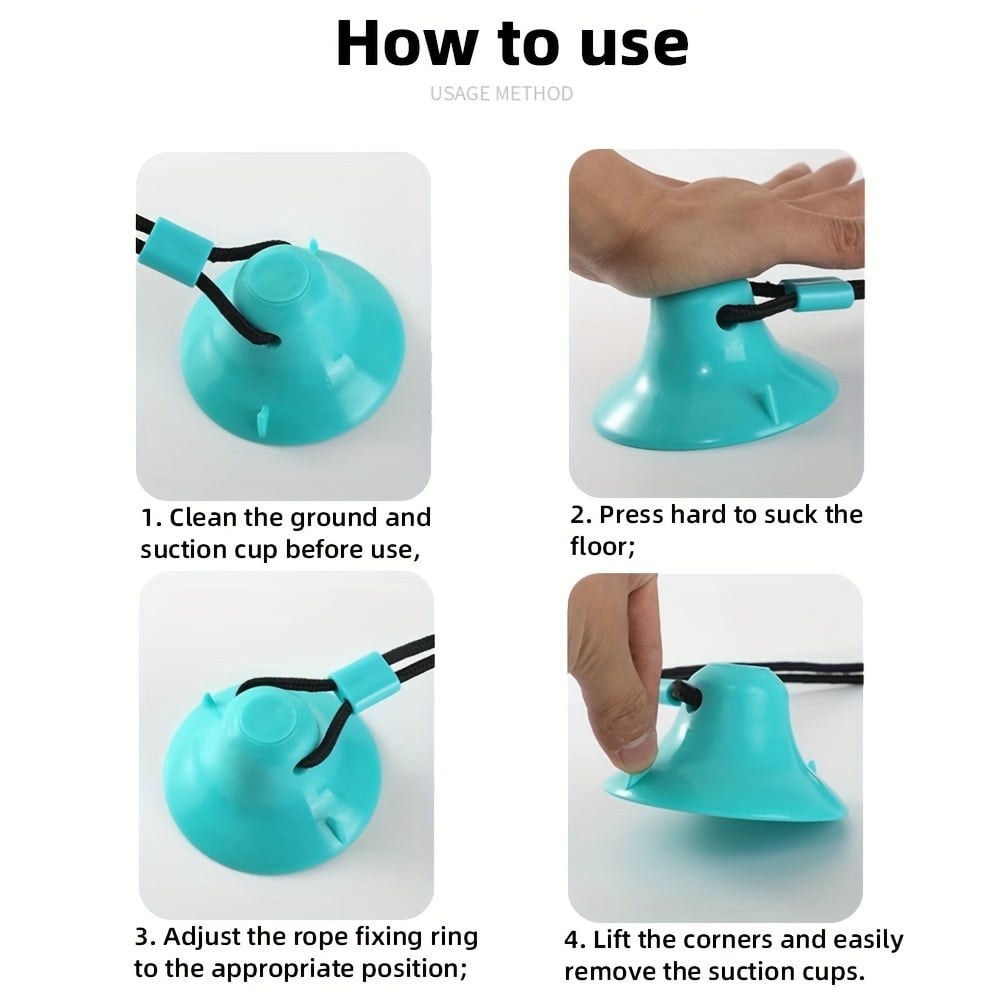 How to use
USAGE METHOD

1. Clean the ground and suction cup before use,

2. Press hard to suck the floor;

3. Adjust the rope fixing ring to the appropriate position;

4. Lift the corners and easily remove the suction cups.