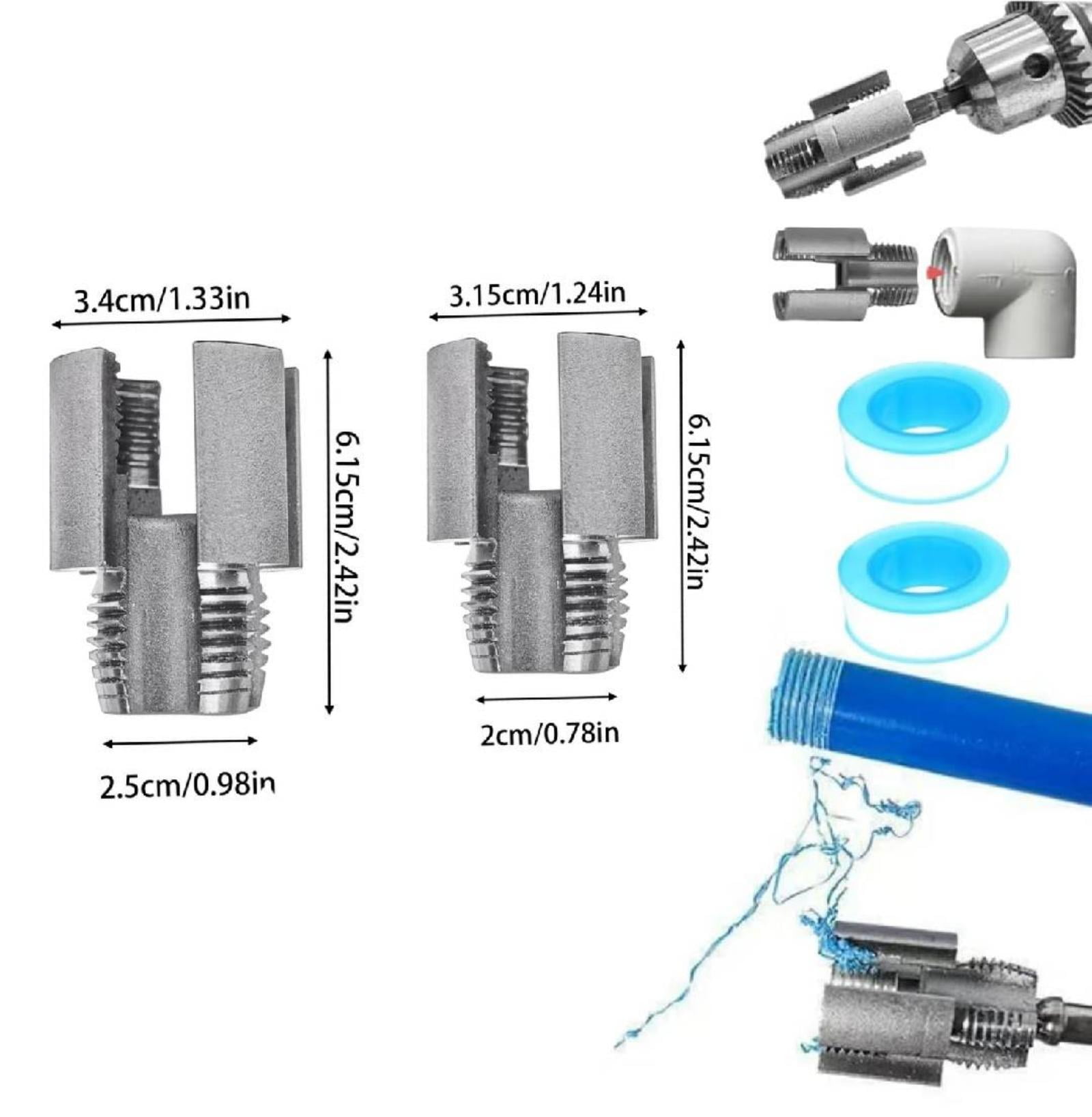 3.4cm/1.33in

6.15cm/2.42in

2.5cm/0.98in

3.15cm/1.24in

6.15cm/2.42in

2cm/0.78in