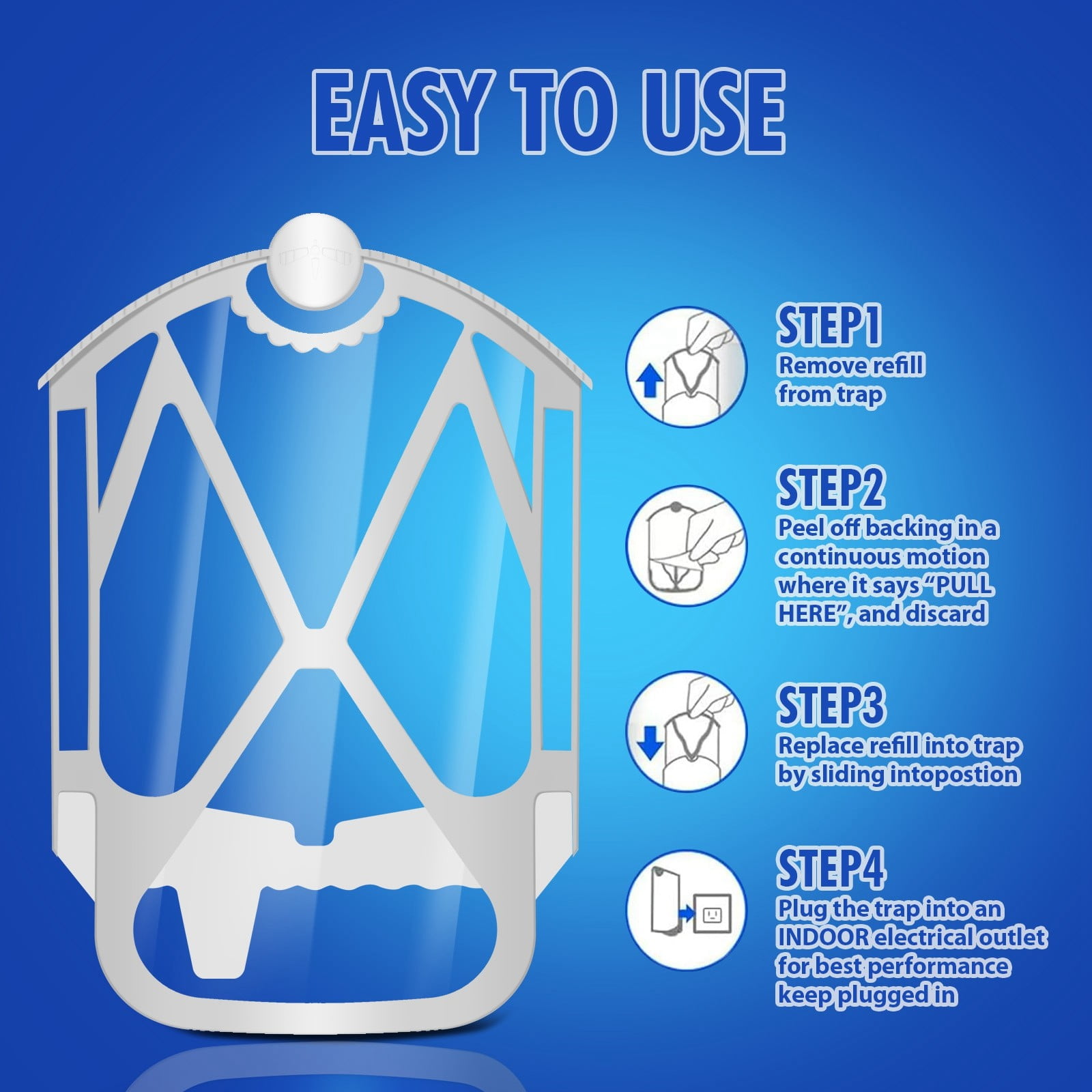 EASY TO USE

STEP1
Remove refill from trap

STEP2
Peel off backing in a continuous motion where it says "PULL HERE", and discard

STEP3
Replace refill into trap by sliding intopostion

STEP4
Plug the trap into an INDOOR electrical outlet for best performance keep plugged in