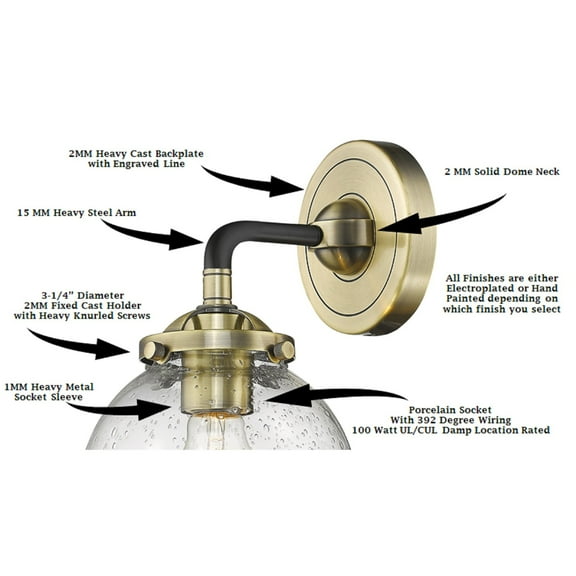 2MM Heavy Cast Backplate with Engraved Line

2 MM Solid Dome Neck

15 MM Heavy Steel Arm

All Finishes are either Electroplated or Hand Painted depending on which finish you select

3-1/4" Diameter 2MM Fixed Cast Holder with Heavy Knurled Screws

1MM Heavy Metal Socket Sleeve

Porcelain Socket With 392 Degree Wiring 100 Watt UL/CUL Damp Location Rated