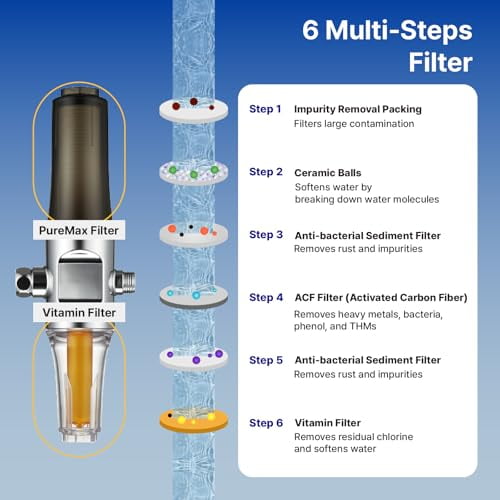 6 Multi-Steps Filter

PureMax Filter

Vitamin Filter

Step 1 Impurity Removal Packing
Filters large contamination

Step 2 Ceramic Balls
Softens water by breaking down water molecules

Step 3 Anti-bacterial Sediment Filter
Removes rust and impurities

Step 4 ACF Filter (Activated Carbon Fiber)
Removes heavy metals, bacteria, phenol, and THMs

Step 5 Anti-bacterial Sediment Filter
Removes rust and impurities

Step 6 Vitamin Filter
Removes residual chlorine and softens water