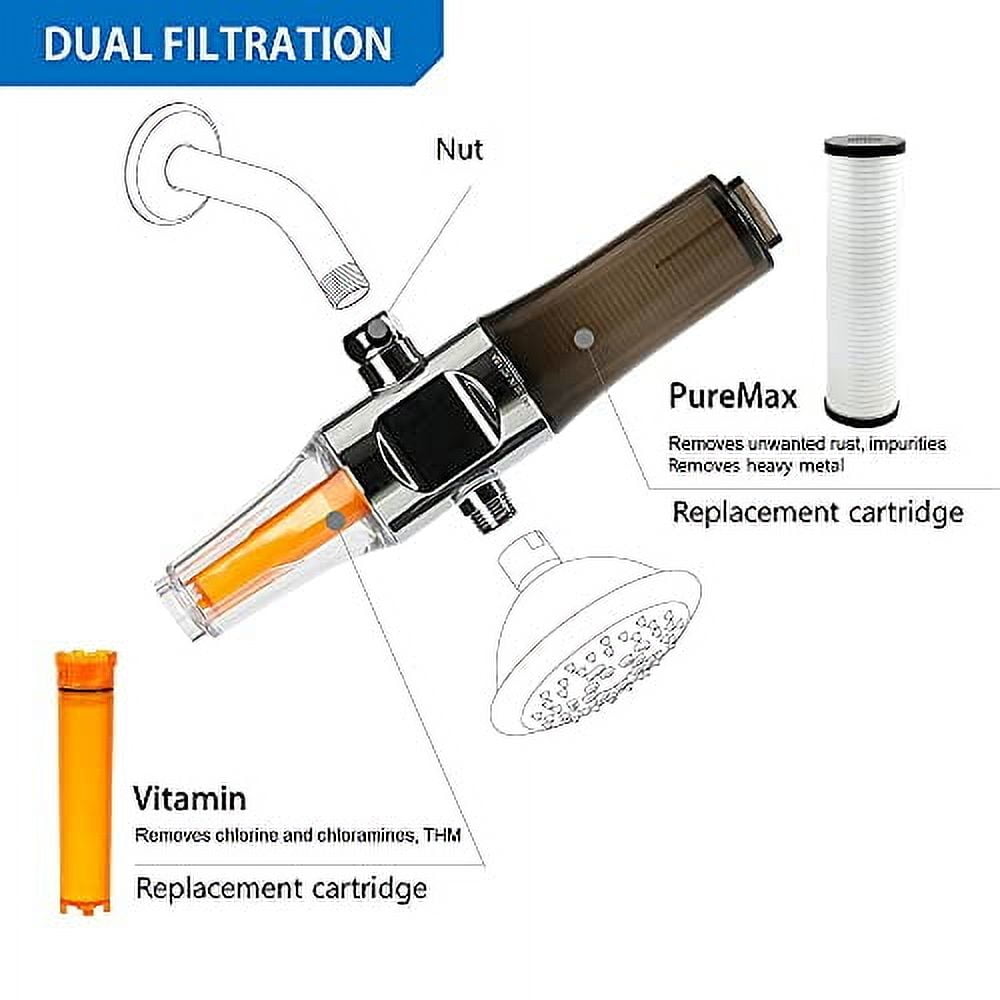 DUAL FILTRATION

Nut

PureMax

Removes unwanted rust, impurifies
Removes heavy metal

Replacement cartridge

Vitamin

Removes chlorine and chloramines, THM

Replacement cartridge