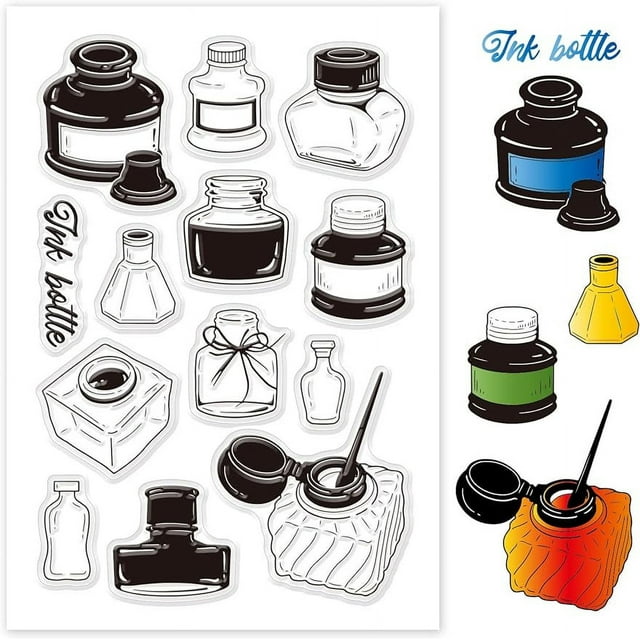 Ink bottle

Ink bottle