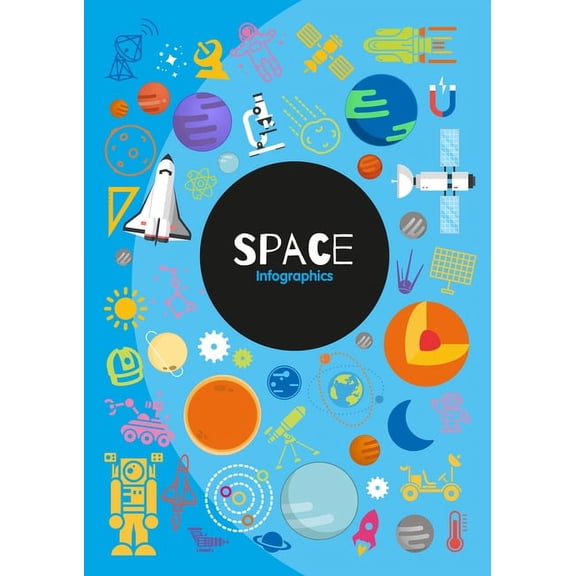 SPACE
Infographics