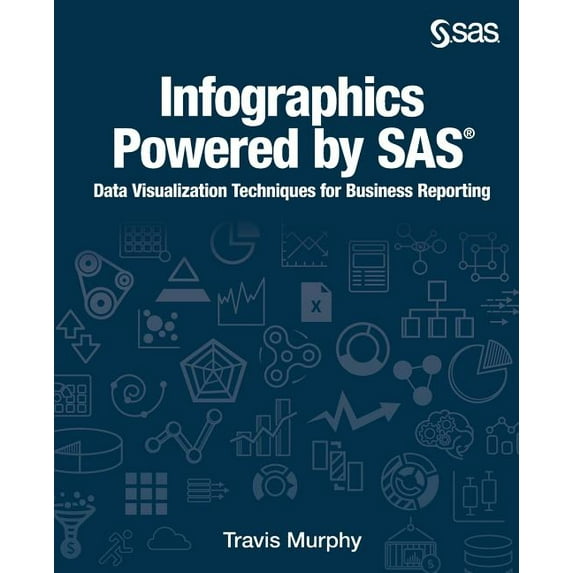 sas

Infographics Powered by SAS®

Data Visualization Techniques for Business Reporting

X

Travis Murphy