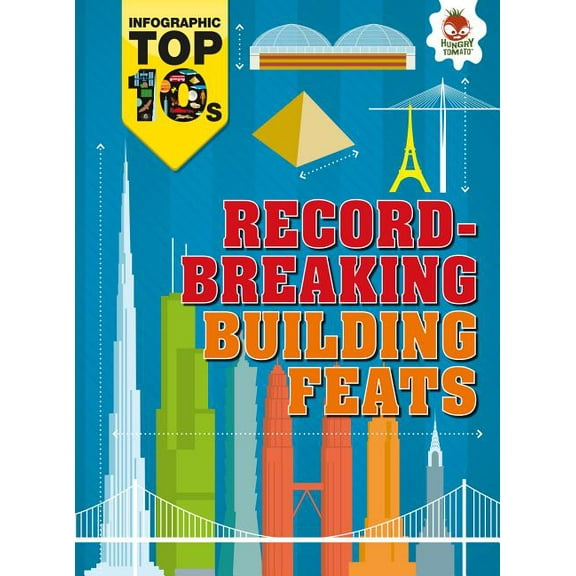 INFOGRAPHIC
TOP
10s

HUNGRY TOMATO

RECORD-BREAKING BUILDING FEATS