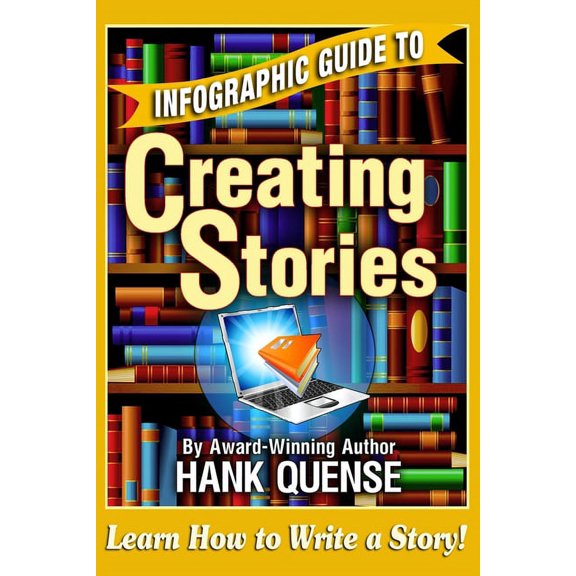 INFOGRAPHIC GUIDE TO

Creating Stories

By Award-Winning Author
HANK QUENSE

Learn How to Write a Story!