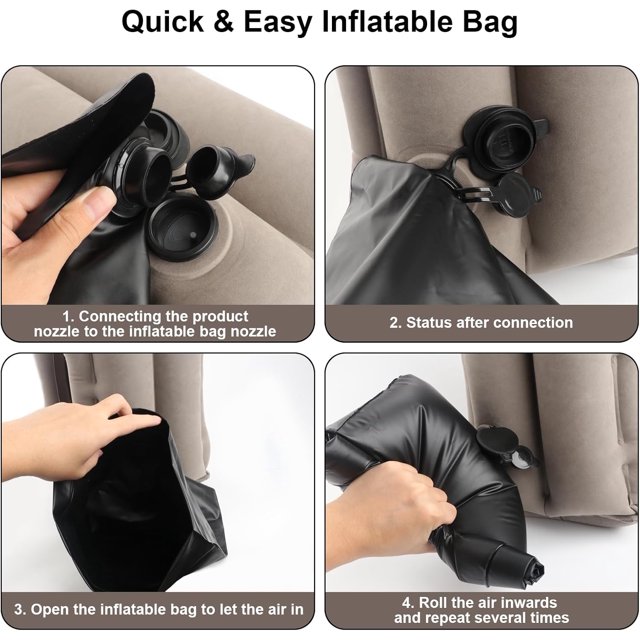 Quick & Easy Inflatable Bag

1. Connecting the product nozzle to the inflatable bag nozzle

2. Status after connection

3. Open the inflatable bag to let the air in

4. Roll the air inwards and repeat several times