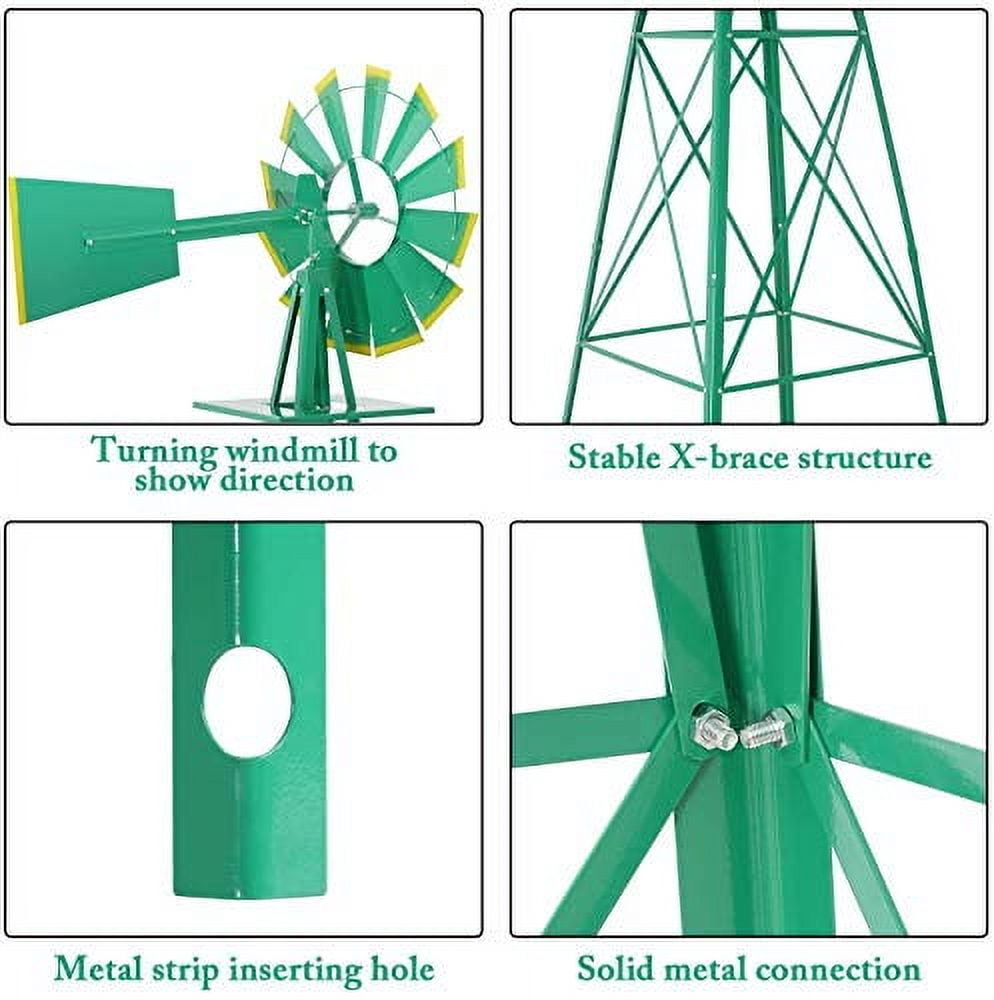 Turning windmill to show direction

Stable X-brace structure

Metal strip inserting hole

Solid metal connection