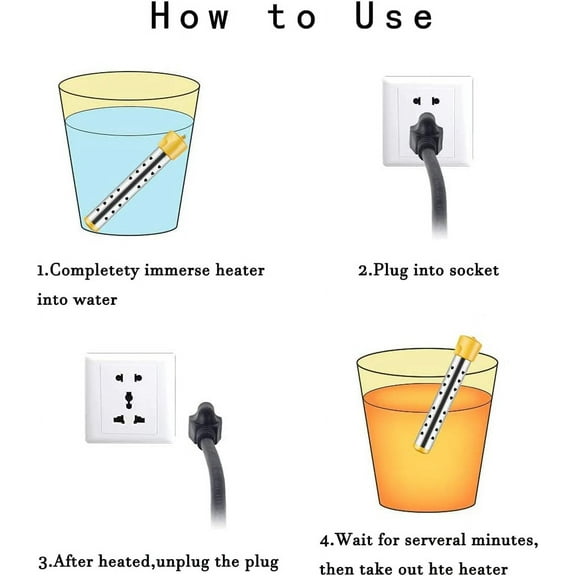 How to Use

1.Completety immerse heater into water

2.Plug into socket

3.After heated,unplug the plug

4.Wait for serveral minutes, then take out hte heater