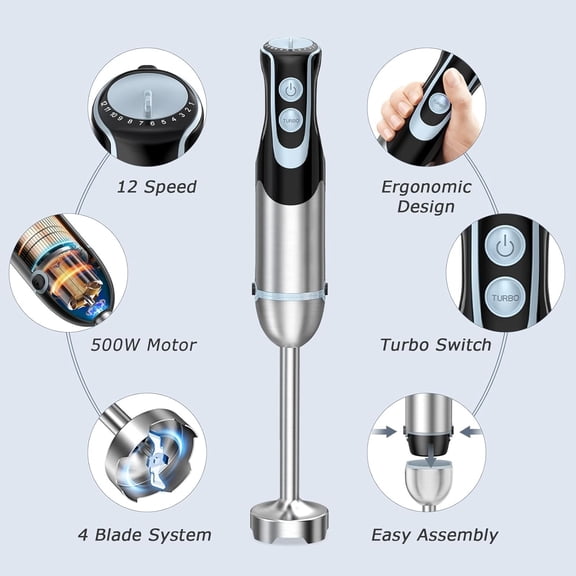 12 11 10 9 8 7 6 5 4 3 2 1

12 Speed

500W Motor

4 Blade System

TURBO

Ergonomic Design

TURBO

Turbo Switch

Easy Assembly