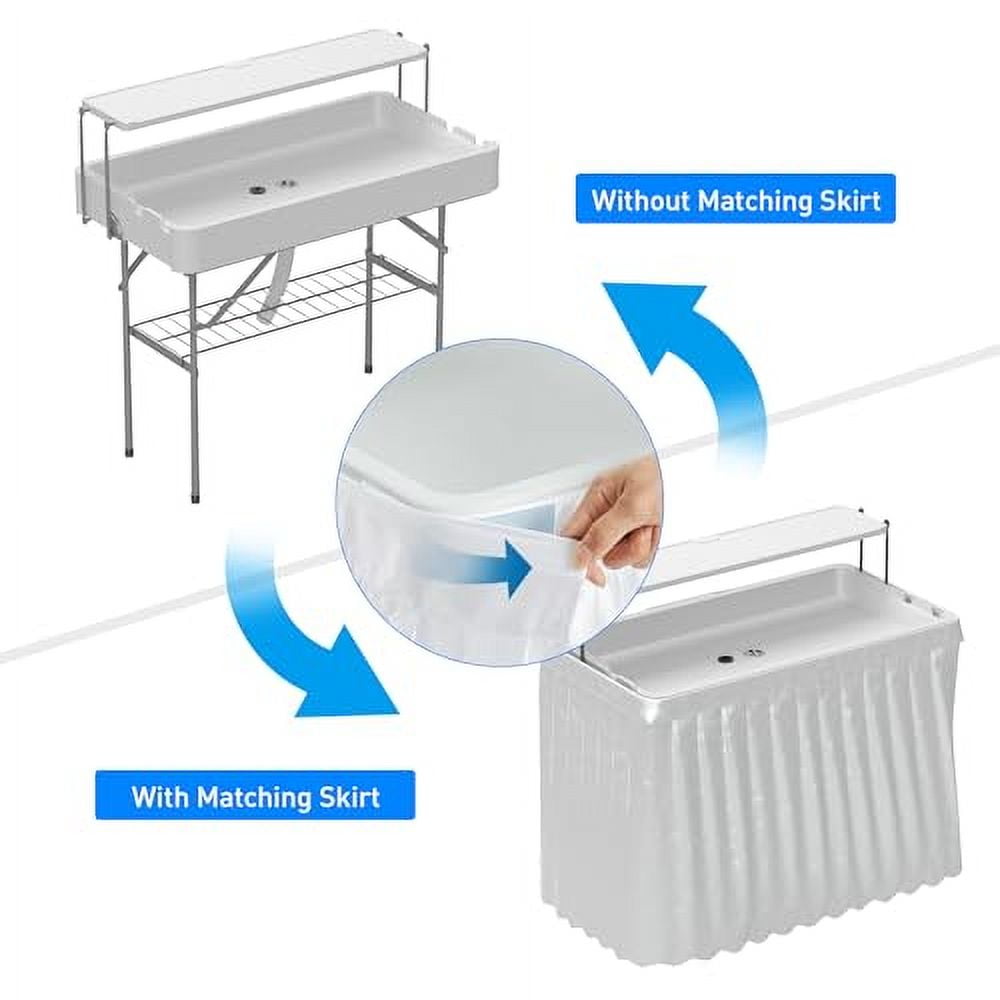 Without Matching Skirt

With Matching Skirt