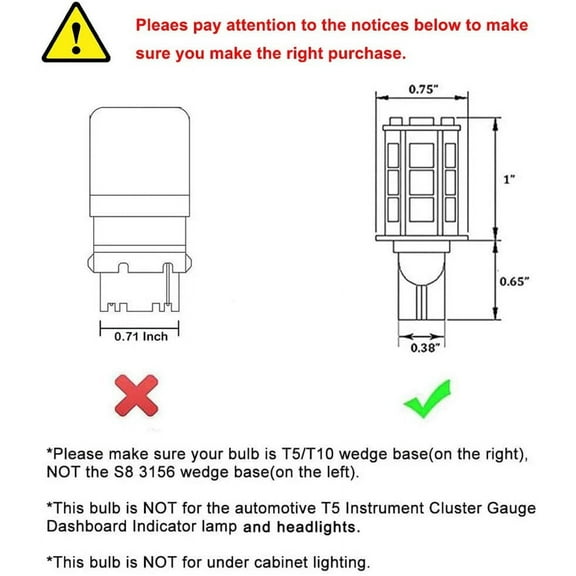 Pleaes pay attention to the notices below to make sure you make the right purchase.

0.71 Inch

0.75"

1"

0.65"

0.38"

*Please make sure your bulb is T5/T10 wedge base(on the right), NOT the S8 3156 wedge base(on the left).

*This bulb is NOT for the automotive T5 Instrument Cluster Gauge Dashboard Indicator lamp and headlights.

*This bulb is NOT for under cabinet lighting.