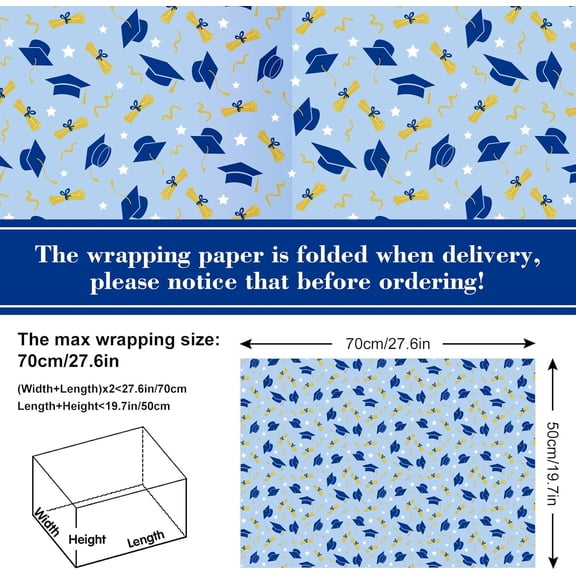 The wrapping paper is folded when delivery, please notice that before ordering!

The max wrapping size: 70cm/27.6in

(Width+Length)x2<27.6in/70cm
Length+Height<19.7in/50cm

Width
Height
Length

70cm/27.6in

50cm/19.7in