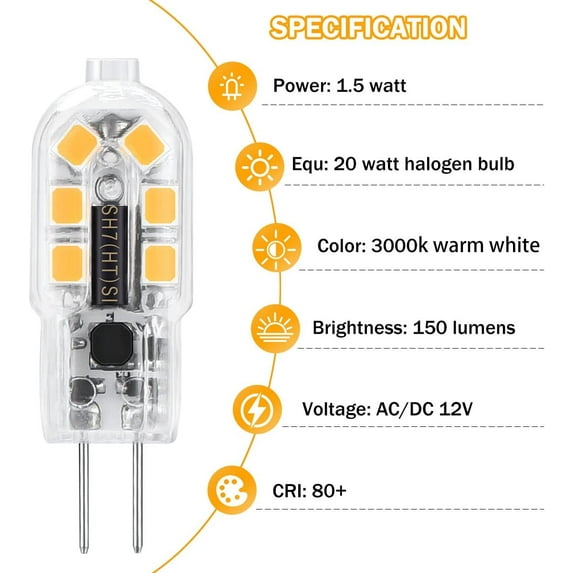 SPECIFICATION

SH7(HT)SI

Power: 1.5 watt

Equ: 20 watt halogen bulb

Color: 3000k warm white

Brightness: 150 lumens

Voltage: AC/DC 12V

CRI: 80+