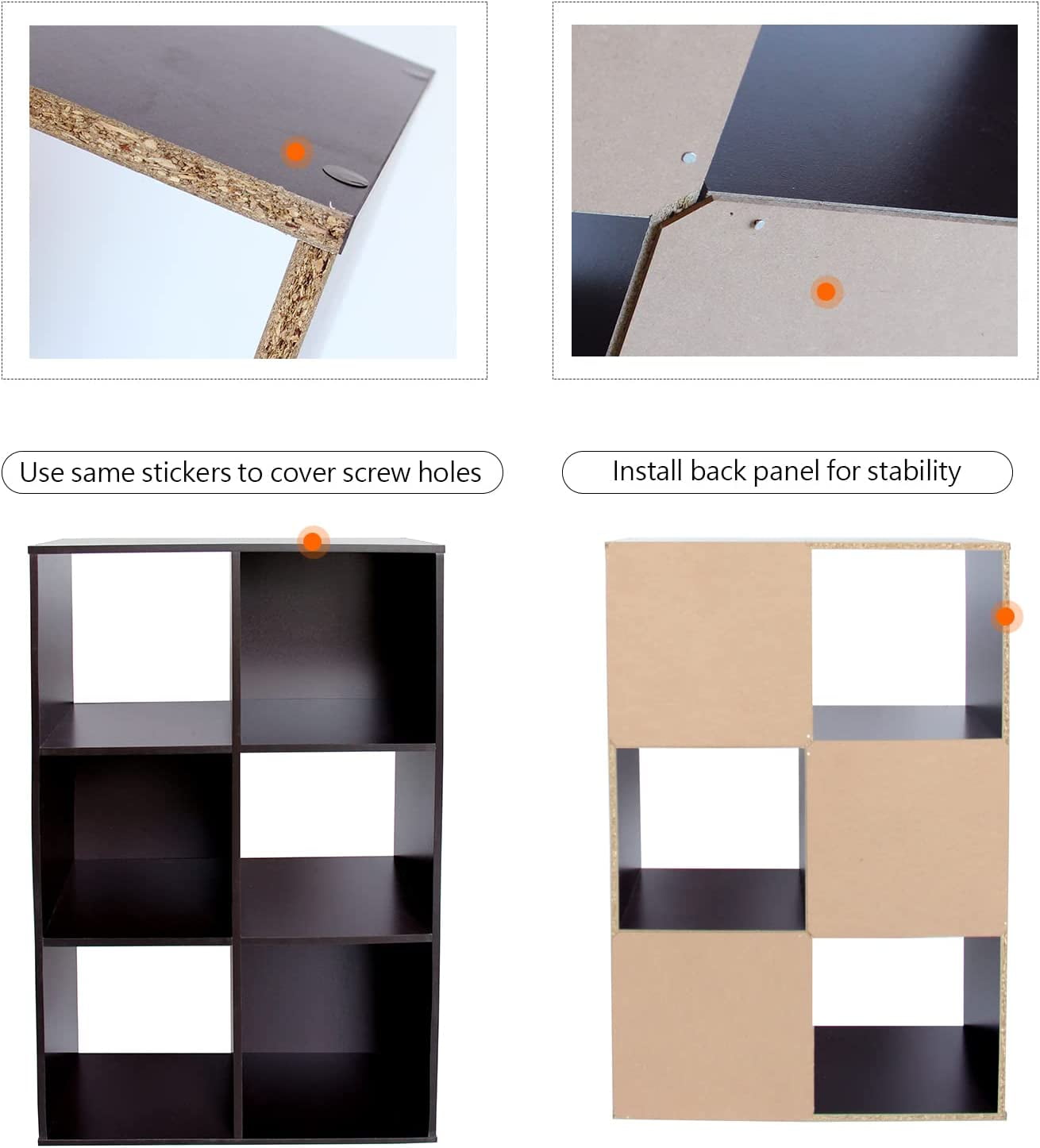 Use same stickers to cover screw holes

Install back panel for stability