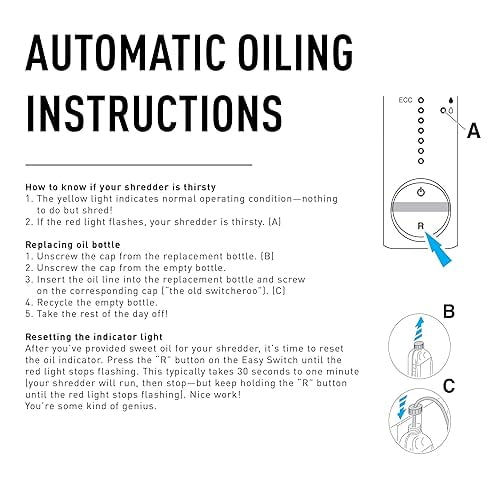 AUTOMATIC OILING INSTRUCTIONS

How to know if your shredder is thirsty
1. The yellow light indicates normal operating condition—nothing to do but shred!
2. If the red light flashes, your shredder is thirsty. (A)

Replacing oil bottle
1. Unscrew the cap from the replacement bottle. (B)
2. Unscrew the cap from the empty bottle.
3. Insert the oil line into the replacement bottle and screw on the corresponding cap ("the old switcheroo"). (C)
4. Recycle the empty bottle.
5. Take the rest of the day off!

Resetting the indicator light
After you've provided sweet oil for your shredder, it's time to reset the oil indicator. Press the "R" button on the Easy Switch until the red light stops flashing. This typically takes 30 seconds to one minute (your shredder will run, then stop—but keep holding the "R" button until the red light stops flashing). Nice work!
You're some kind of genius.

ECC

A

R

B

C