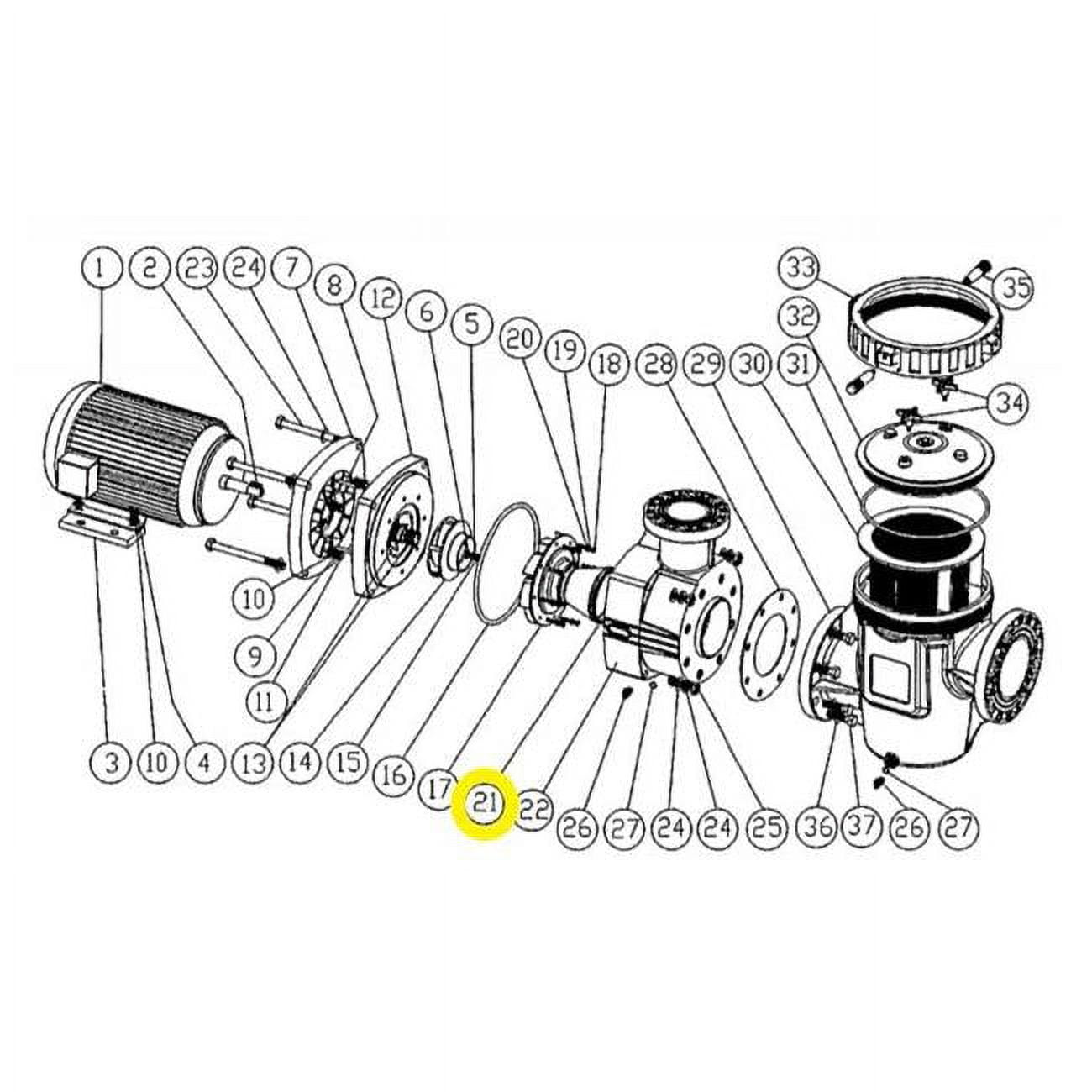 1 2 23 24 7 8 12 6 5 20 19 18 28 29 30 31 32 33 35 34

10 9 11

3 10 4 13 14 15 16 17 21 22 26 27 24 24 25 36 37 26 27