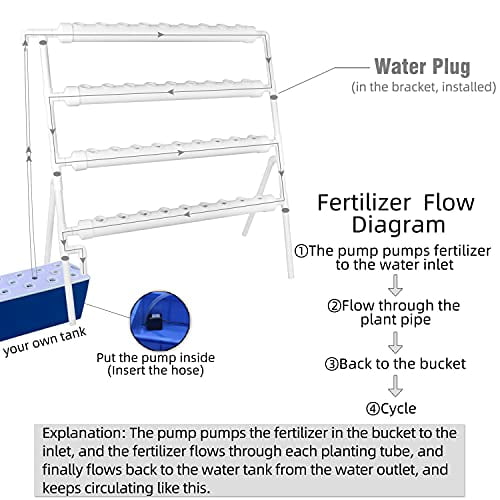 Water Plug
(in the bracket, installed)

Fertilizer Flow Diagram

①The pump pumps fertilizer to the water inlet

②Flow through the plant pipe

③Back to the bucket

④Cycle

your own tank

Put the pump inside
(Insert the hose)

Explanation: The pump pumps the fertilizer in the bucket to the inlet, and the fertilizer flows through each planting tube, and finally flows back to the water tank from the water outlet, and keeps circulating like this.