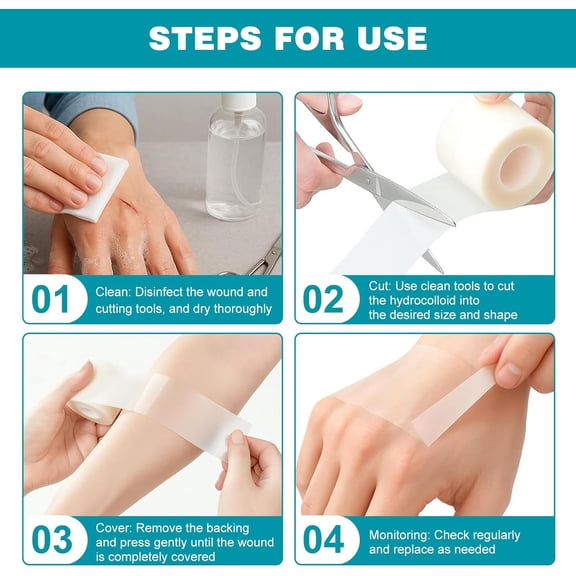 STEPS FOR USE

01
Clean: Disinfect the wound and cutting tools, and dry thoroughly

02
Cut: Use clean tools to cut the hydrocolloid into the desired size and shape

03
Cover: Remove the backing and press gently until the wound is completely covered

04
Monitoring: Check regularly and replace as needed