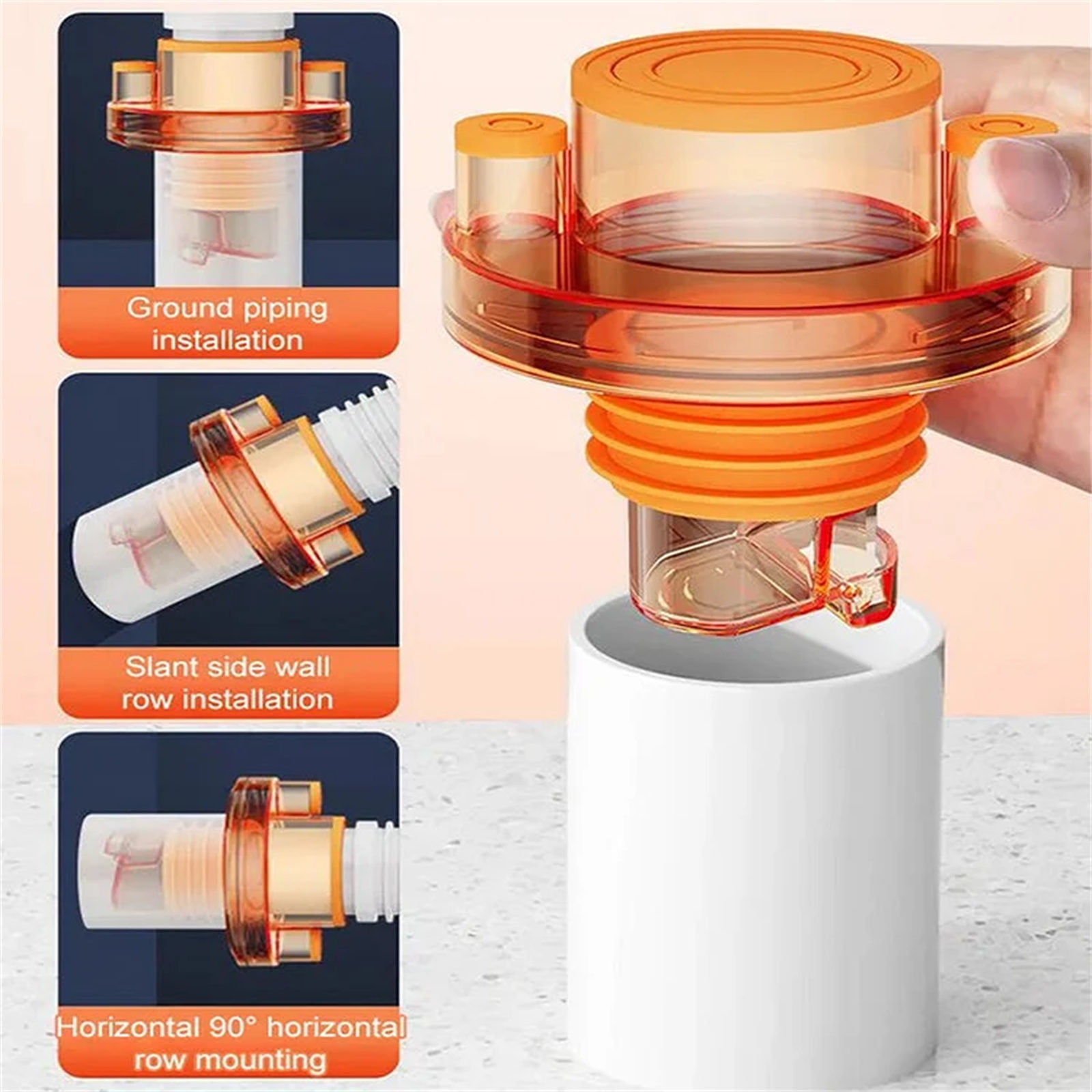 Ground piping installation

Slant side wall row installation

Horizontal 90° horizontal row mounting