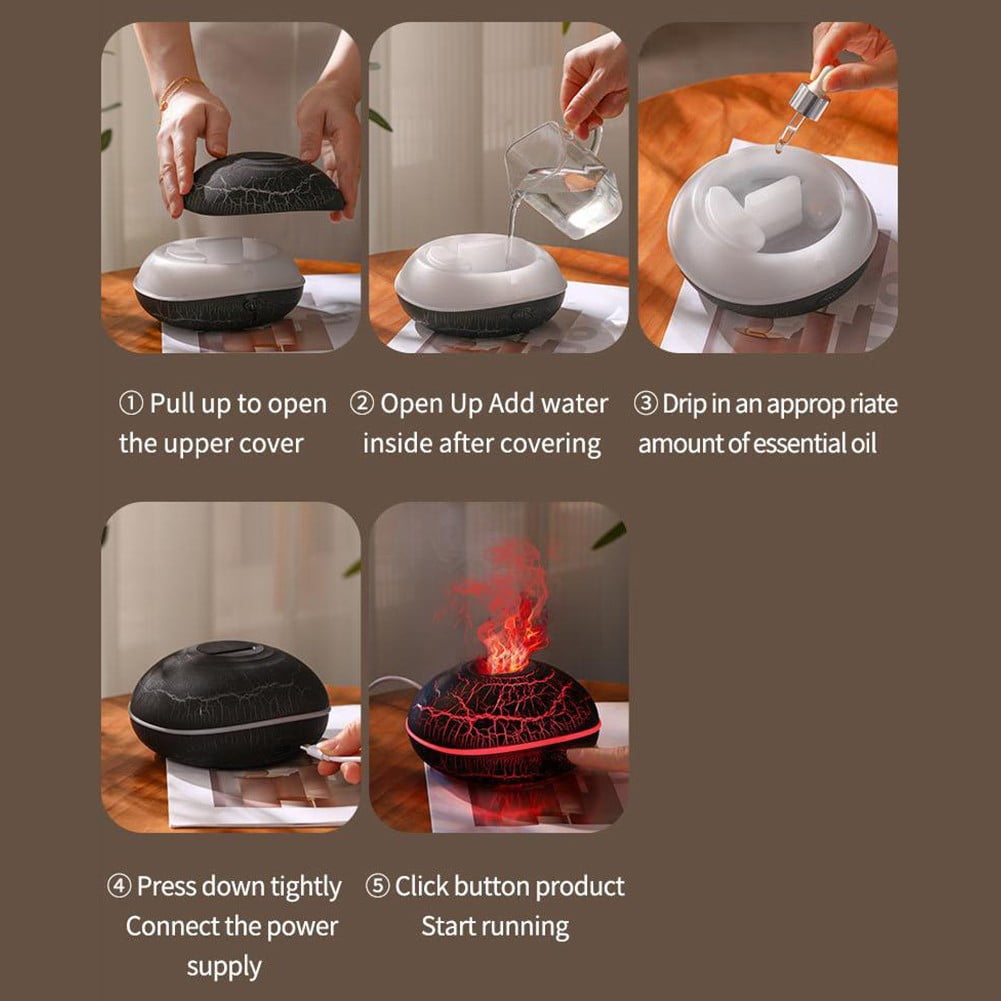 ① Pull up to open the upper cover

② Open Up Add water inside after covering

③ Drip in an approp riate amount of essential oil

④ Press down tightly Connect the power supply

⑤ Click button product Start running