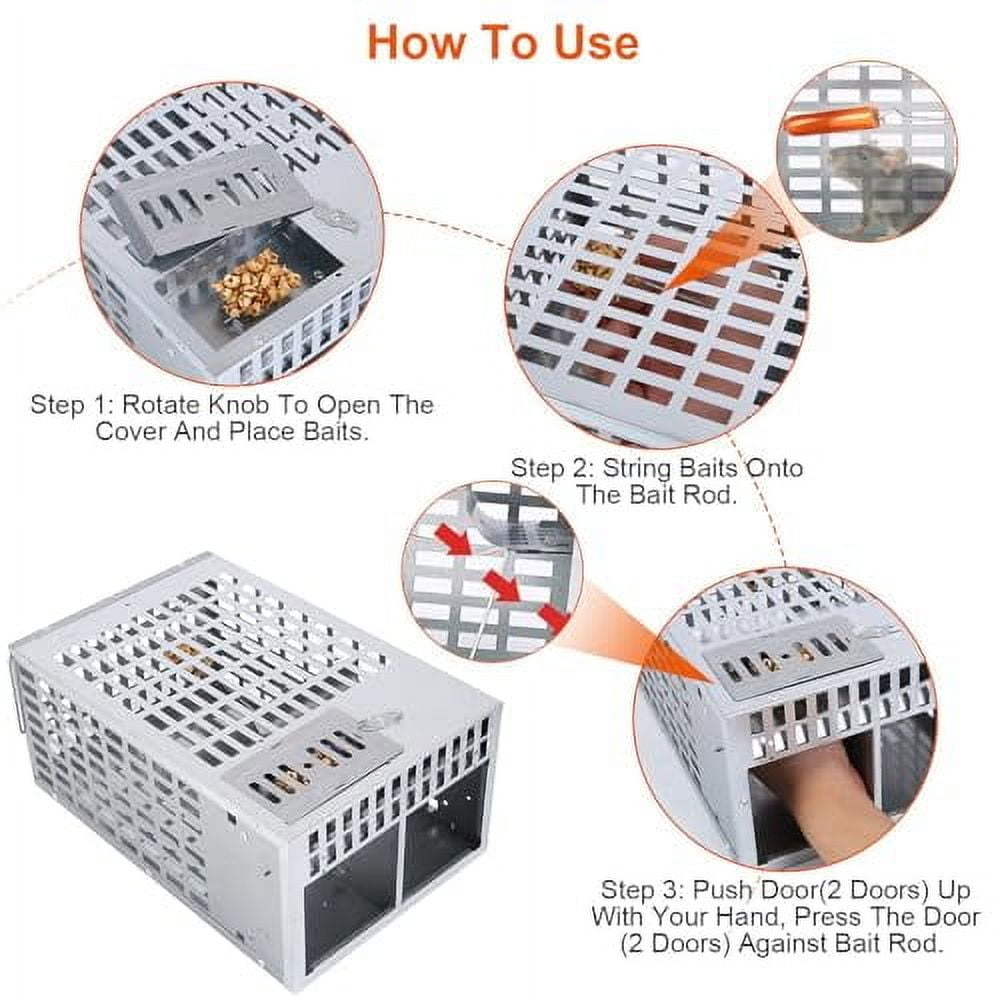 How To Use

Step 1: Rotate Knob To Open The Cover And Place Baits.

Step 2: String Baits Onto The Bait Rod.

Step 3: Push Door(2 Doors) Up With Your Hand, Press The Door (2 Doors) Against Bait Rod.