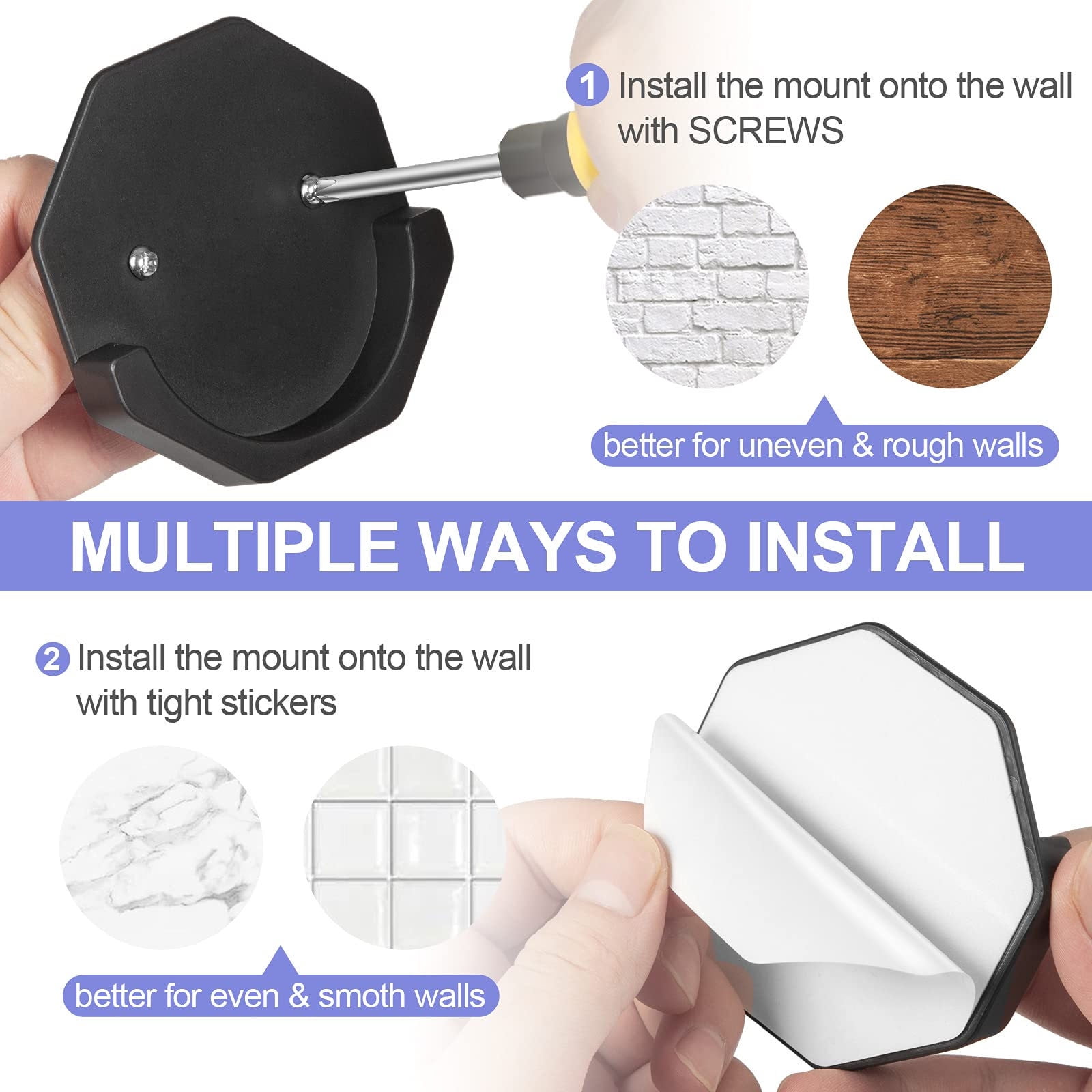 1 Install the mount onto the wall with SCREWS

better for uneven & rough walls

MULTIPLE WAYS TO INSTALL

2 Install the mount onto the wall with tight stickers

better for even & smoth walls