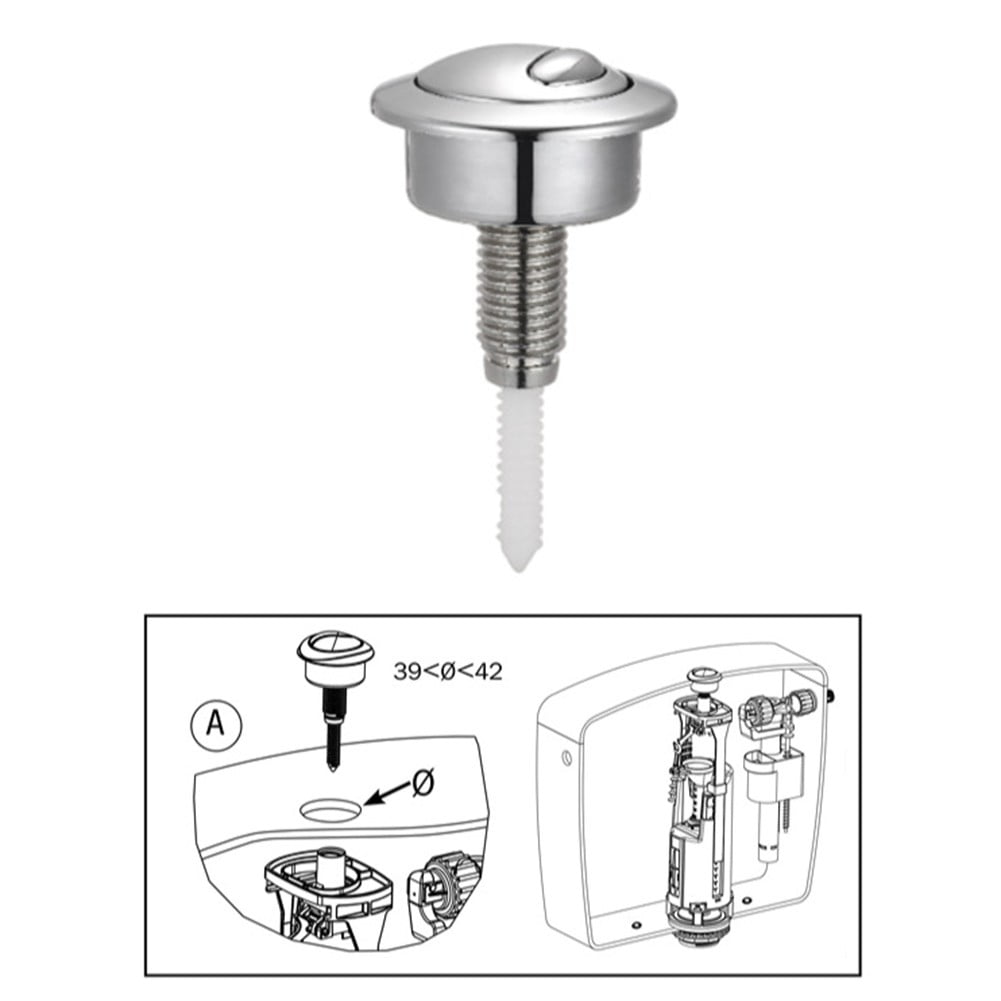 39<Ø<42

A

Ø