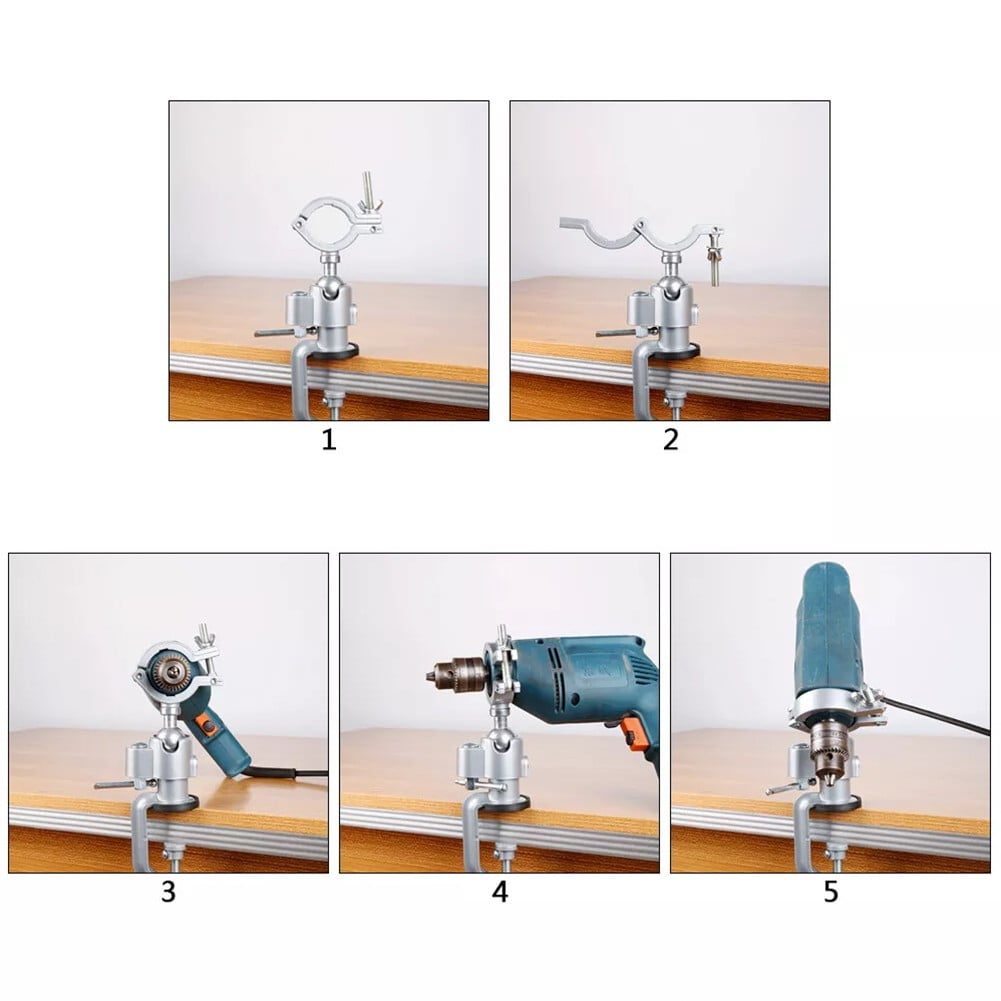 1

2

3

4

5