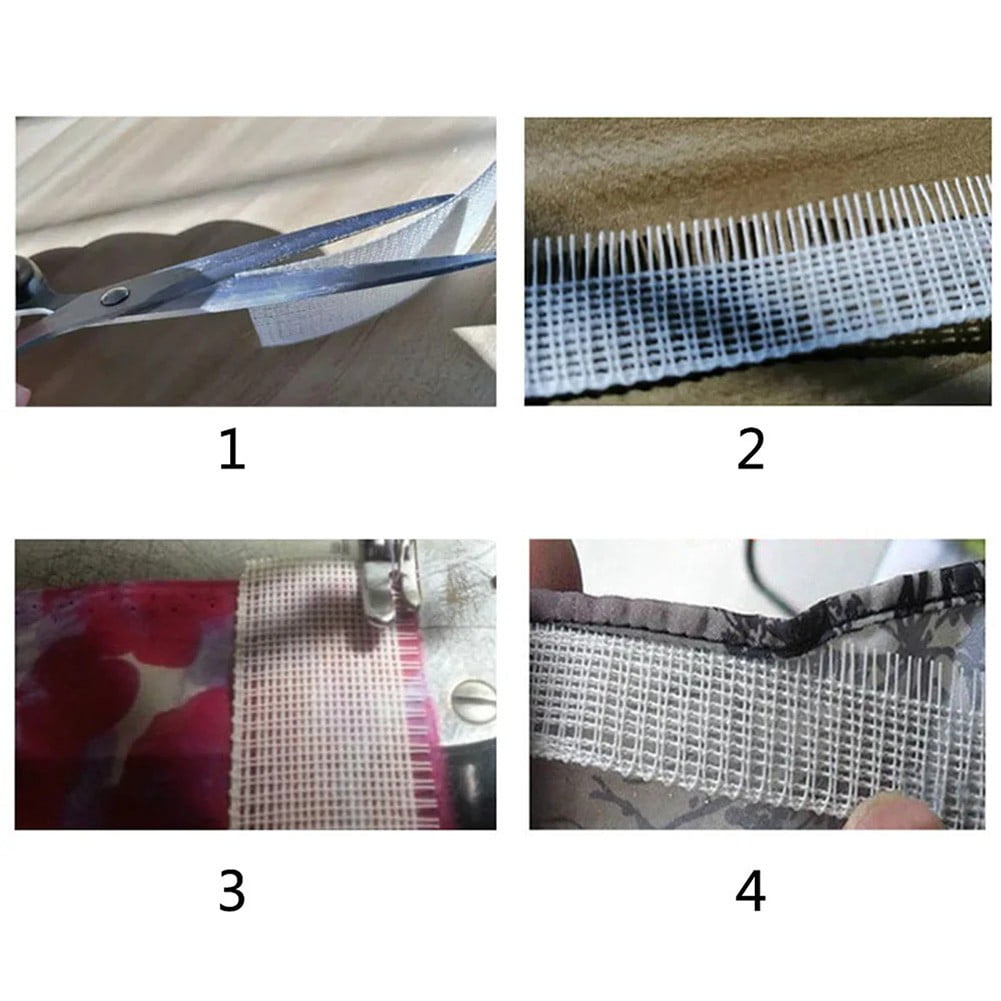 1

2

3

4