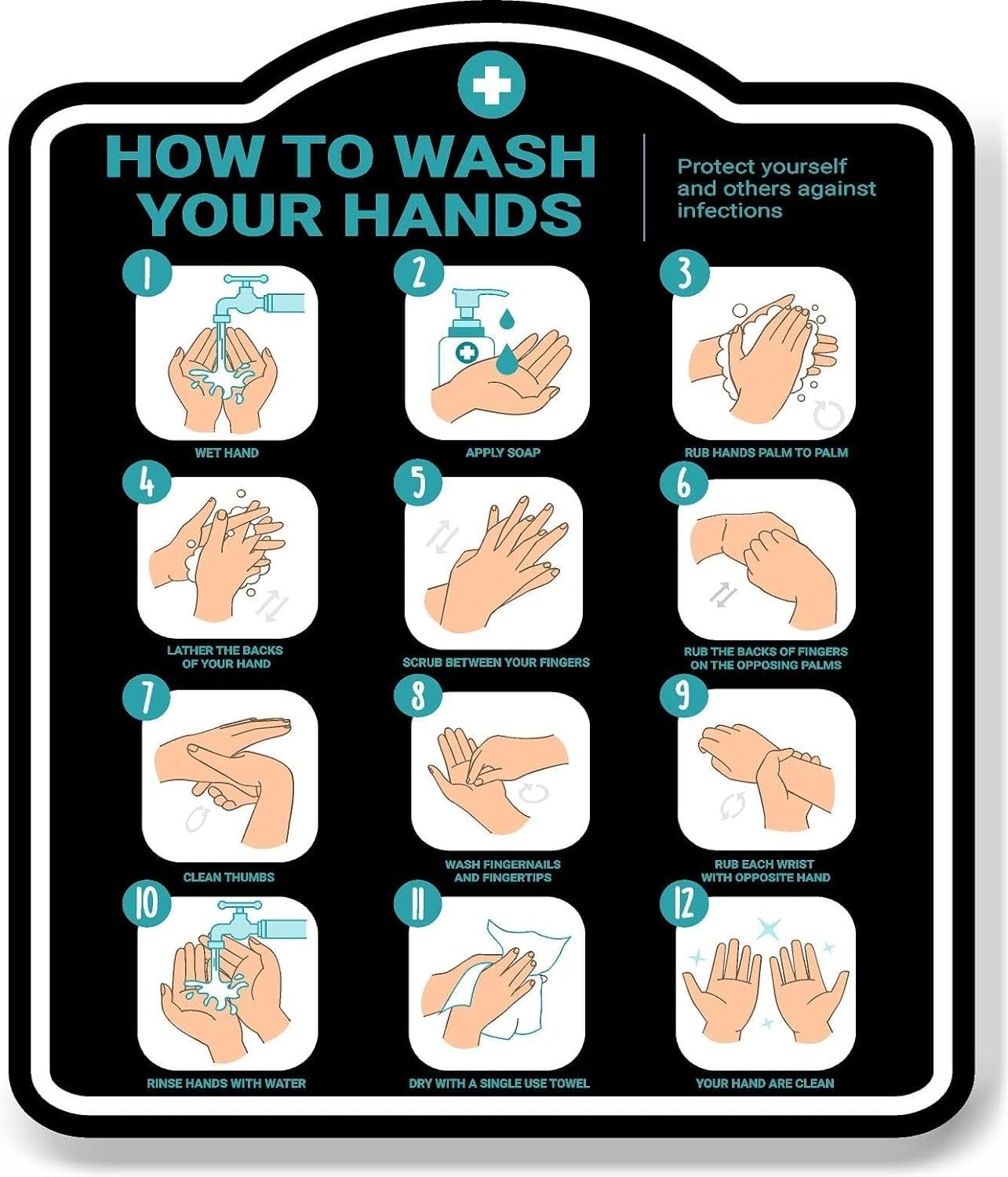 HOW TO WASH YOUR HANDS

Protect yourself and others against infections

1
WET HAND

2
APPLY SOAP

3
RUB HANDS PALM TO PALM

4
LATHER THE BACKS OF YOUR HAND

5
SCRUB BETWEEN YOUR FINGERS

6
RUB THE BACKS OF FINGERS ON THE OPPOSING PALMS

7
CLEAN THUMBS

8
WASH FINGERNAILS AND FINGERTIPS

9
RUB EACH WRIST WITH OPPOSITE HAND

10
RINSE HANDS WITH WATER

11
DRY WITH A SINGLE USE TOWEL

12
YOUR HAND ARE CLEAN