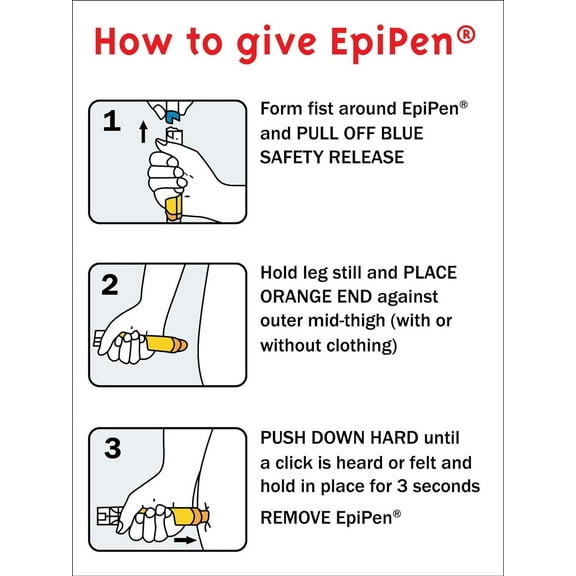 How to give EpiPen®

1

Form fist around EpiPen® and PULL OFF BLUE SAFETY RELEASE

2

Hold leg still and PLACE ORANGE END against outer mid-thigh (with or without clothing)

3

PUSH DOWN HARD until a click is heard or felt and hold in place for 3 seconds

REMOVE EpiPen®