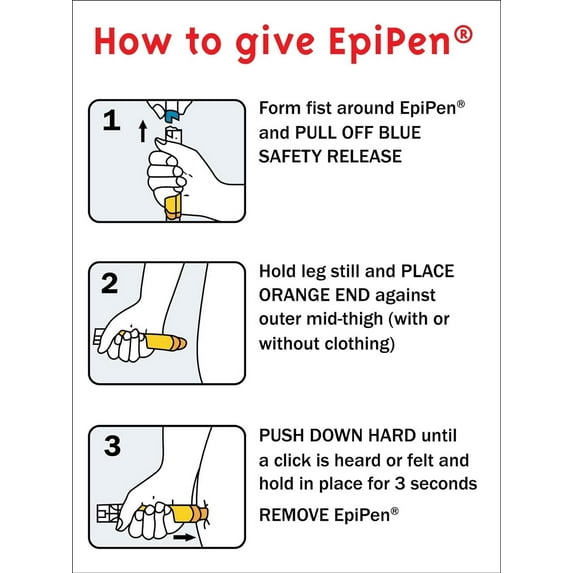 How to give EpiPen®

1

Form fist around EpiPen® and PULL OFF BLUE SAFETY RELEASE

2

Hold leg still and PLACE ORANGE END against outer mid-thigh (with or without clothing)

3

PUSH DOWN HARD until a click is heard or felt and hold in place for 3 seconds

REMOVE EpiPen®