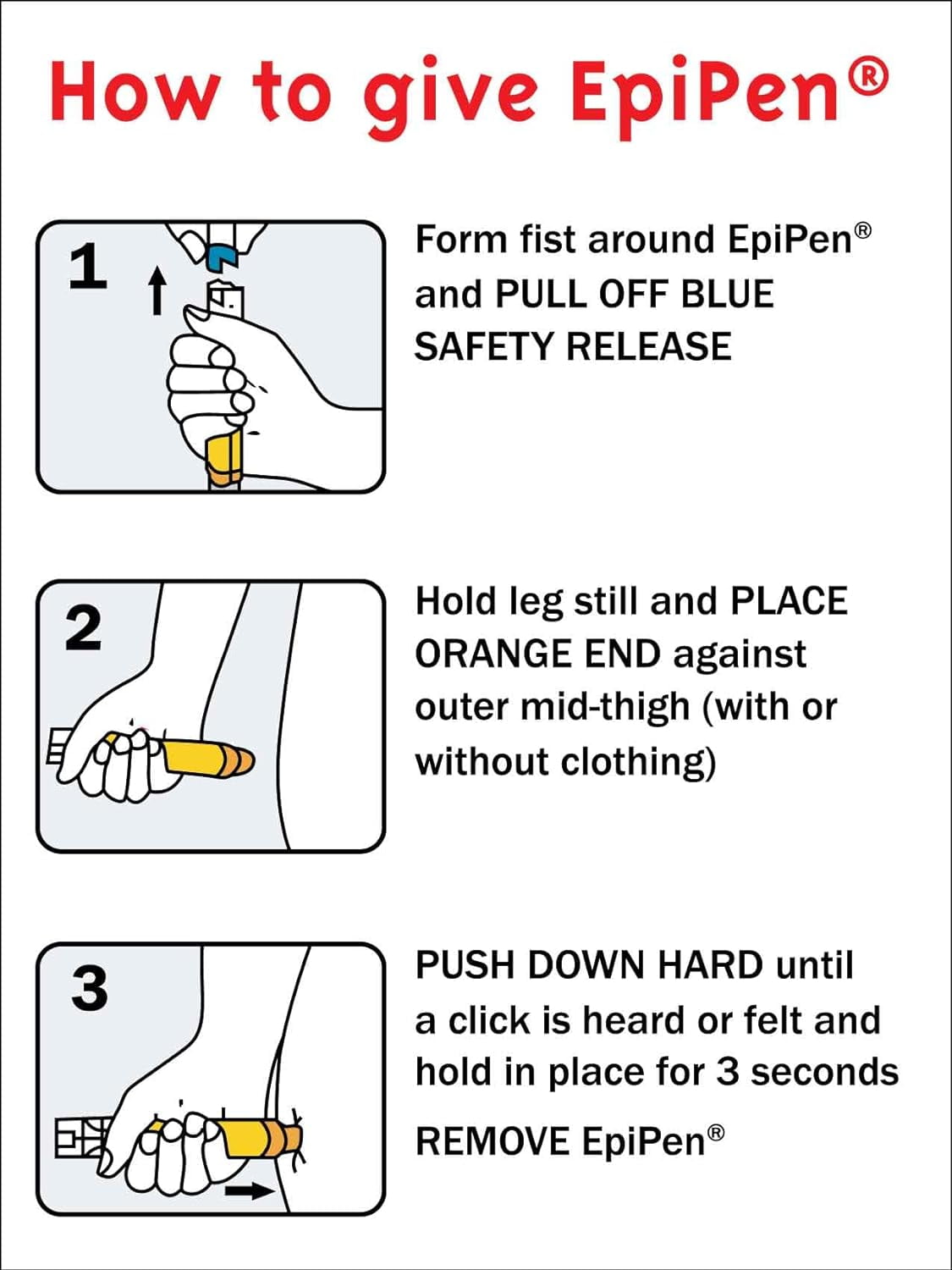 How to give EpiPen®

1

Form fist around EpiPen® and PULL OFF BLUE SAFETY RELEASE

2

Hold leg still and PLACE ORANGE END against outer mid-thigh (with or without clothing)

3

PUSH DOWN HARD until a click is heard or felt and hold in place for 3 seconds

REMOVE EpiPen®