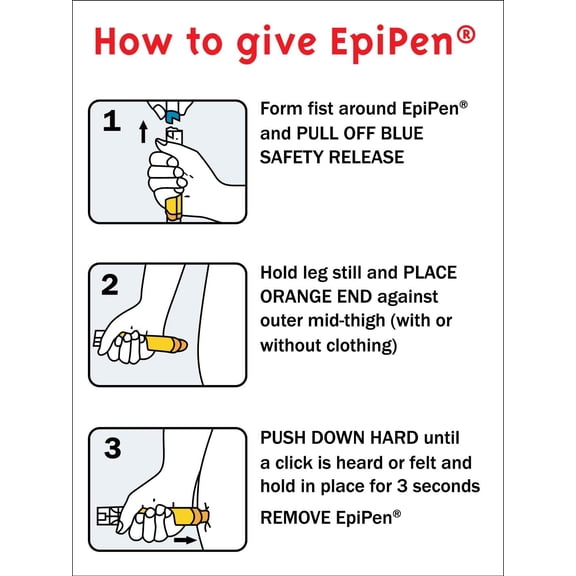 How to give EpiPen®

1

Form fist around EpiPen® and PULL OFF BLUE SAFETY RELEASE

2

Hold leg still and PLACE ORANGE END against outer mid-thigh (with or without clothing)

3

PUSH DOWN HARD until a click is heard or felt and hold in place for 3 seconds

REMOVE EpiPen®