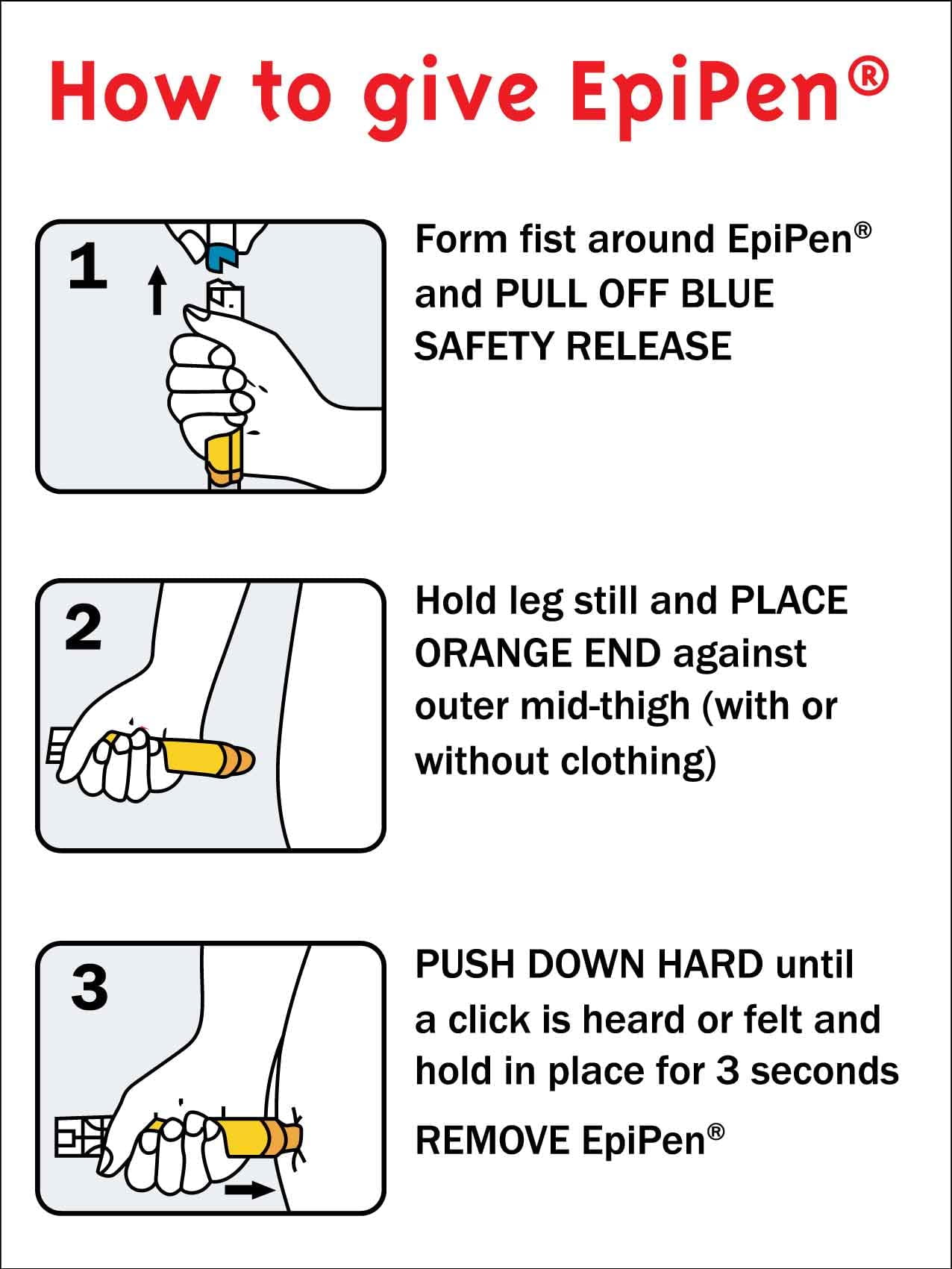 How to give EpiPen®

1

Form fist around EpiPen® and PULL OFF BLUE SAFETY RELEASE

2

Hold leg still and PLACE ORANGE END against outer mid-thigh (with or without clothing)

3

PUSH DOWN HARD until a click is heard or felt and hold in place for 3 seconds

REMOVE EpiPen®