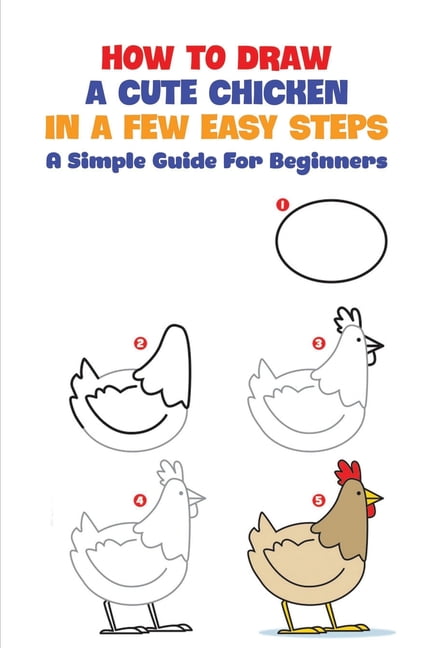 HOW TO DRAW
A CUTE CHICKEN
IN A FEW EASY STEPS
A Simple Guide For Beginners

1

2

3

4

5